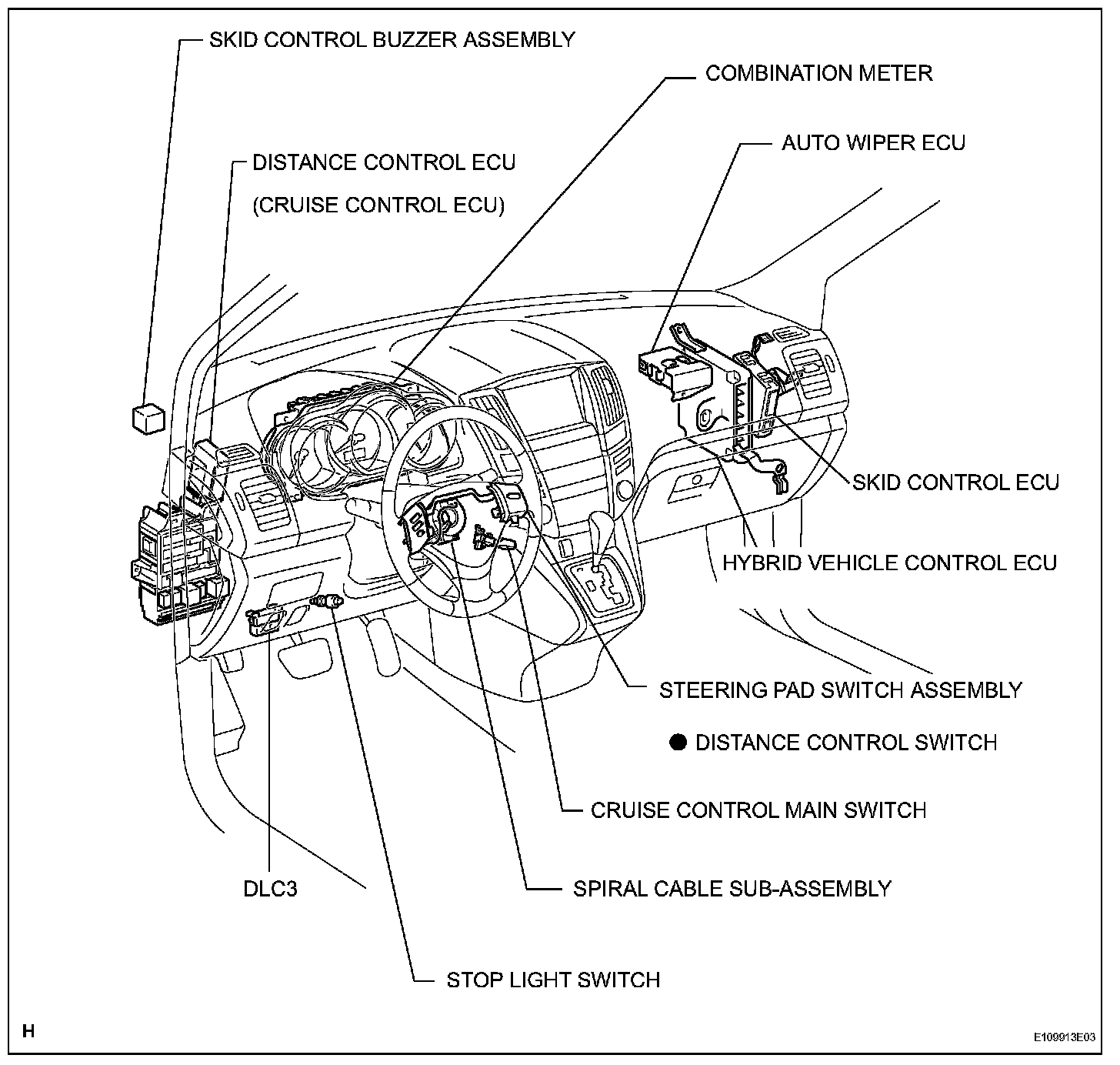 SKID CONTROL BUZZER ASSEMBLY

COMBINATION METER

AUTO WIPER ECU

DISTANCE CONTROL ECU
(CRUISE CONTROL ECU)

SKID CONTROL ECU

HYBRID VEHICLE CONTROL ECU

STEERING PAD SWITCH ASSEMBLY

● DISTANCE CONTROL SWITCH

CRUISE CONTROL MAIN SWITCH

DLC3

SPIRAL CABLE SUB-ASSEMBLY

STOP LIGHT SWITCH

H

E109913E03