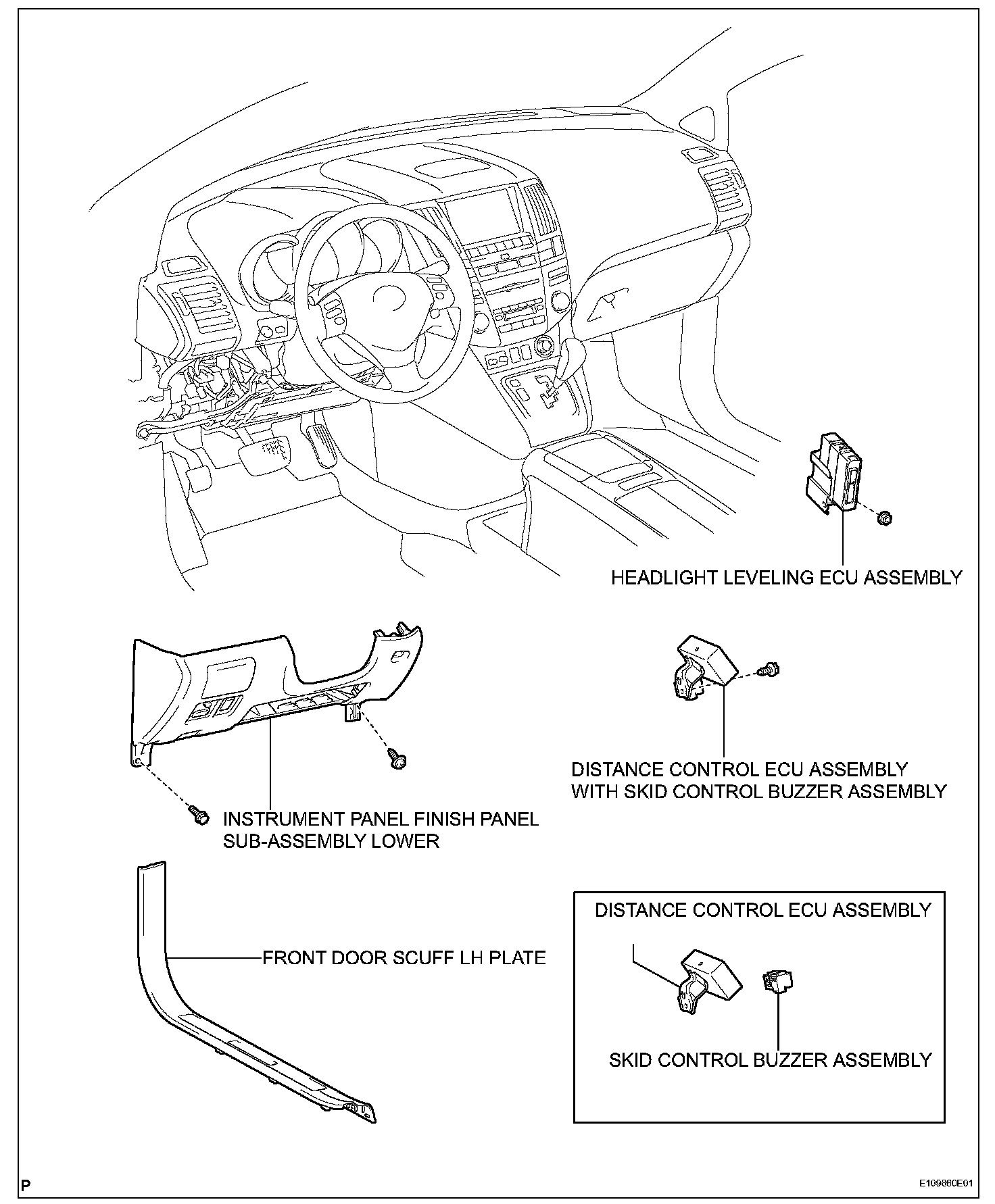 HEADLIGHT LEVELING ECU ASSEMBLY

DISTANCE CONTROL ECU ASSEMBLY WITH SKID CONTROL BUZZER ASSEMBLY

INSTRUMENT PANEL FINISH PANEL SUB-ASSEMBLY LOWER

FRONT DOOR SCUFF LH PLATE

DISTANCE CONTROL ECU ASSEMBLY

SKID CONTROL BUZZER ASSEMBLY

P

E109660E01