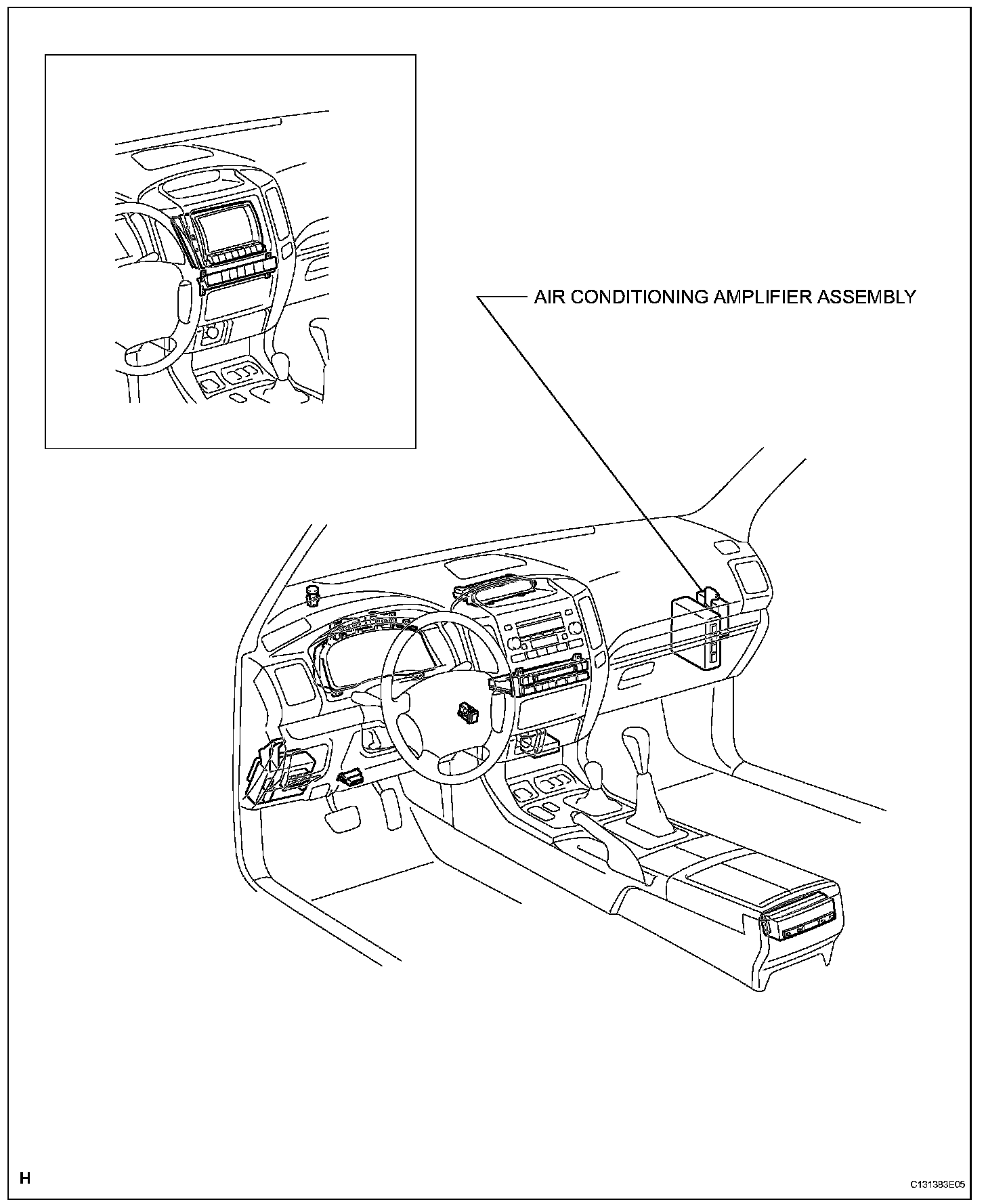 AIR CONDITIONING AMPLIFIER ASSEMBLY

H

C131383E05