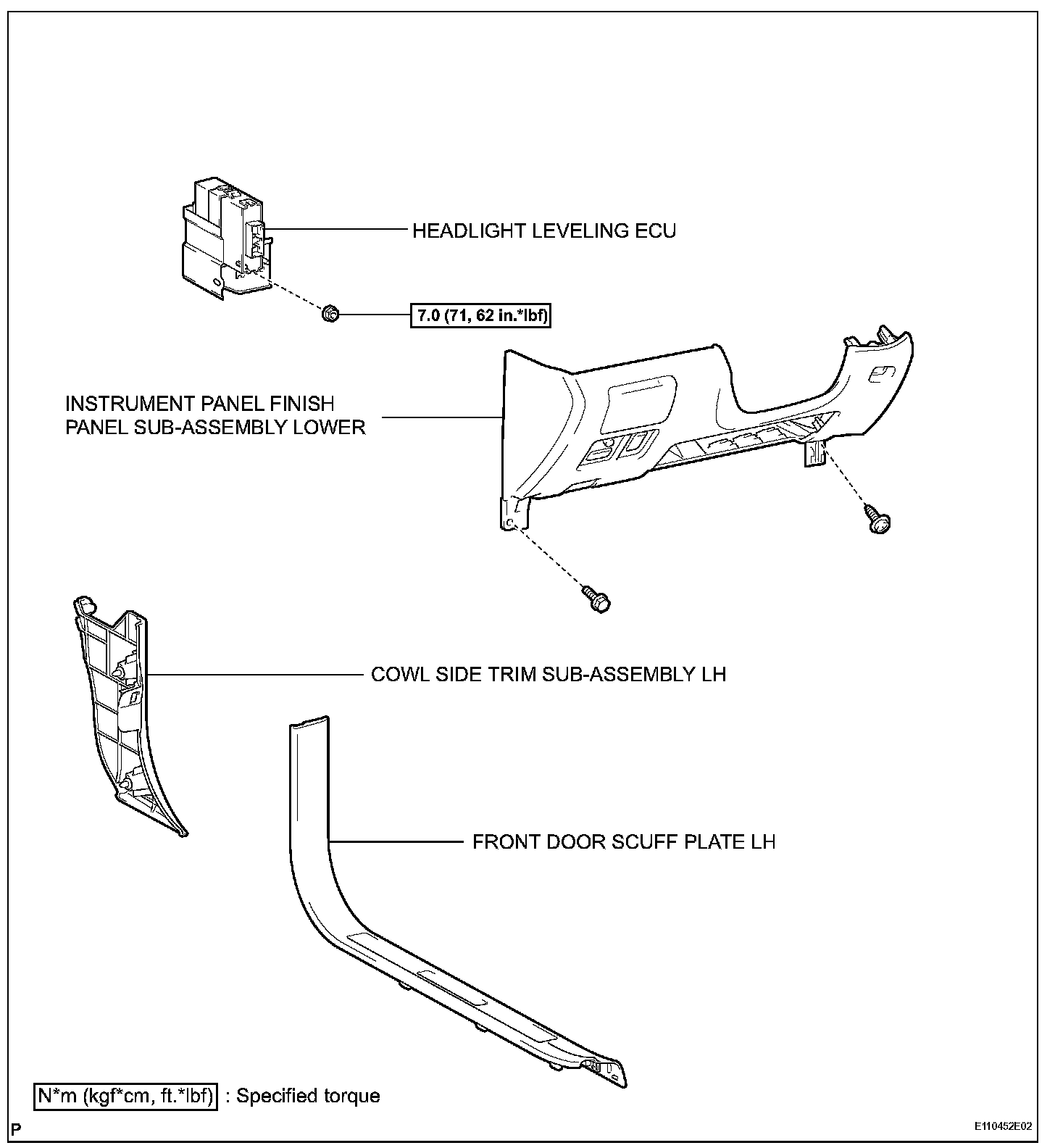 HEADLIGHT LEVELING ECU

7.0 (71, 62 in.*lbf)

INSTRUMENT PANEL FINISH PANEL SUB-ASSEMBLY LOWER

COWL SIDE TRIM SUB-ASSEMBLY LH

FRONT DOOR SCUFF PLATE LH

N*m (kgf*cm, ft.*lbf) : Specified torque

P

E110452E02