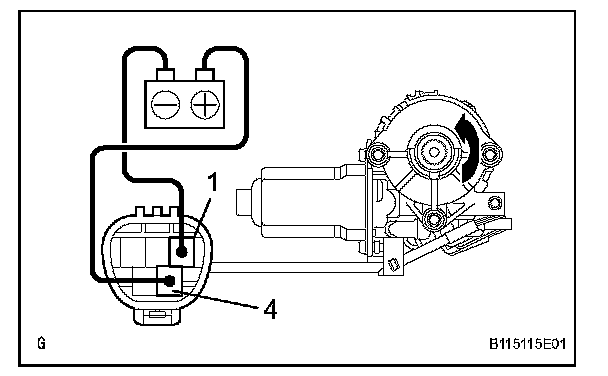 1

4

G

B115115E01