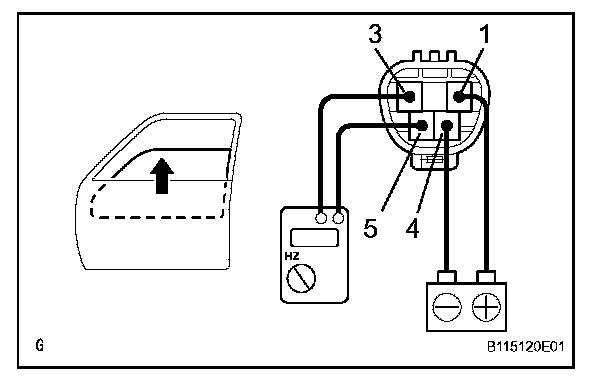 3
1
5
4
HZ
G
B115120E01