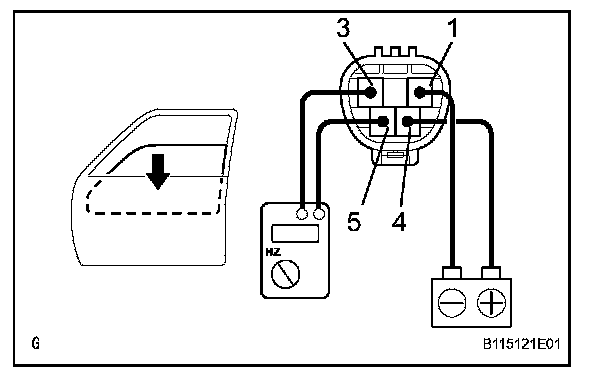 3
1
5
4
HZ
G
B115121E01