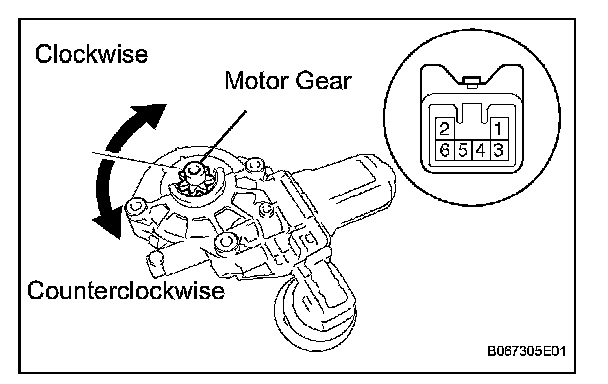 Clockwise

Motor Gear

2 1
6 5 4 3

Counterclockwise

B067305E01