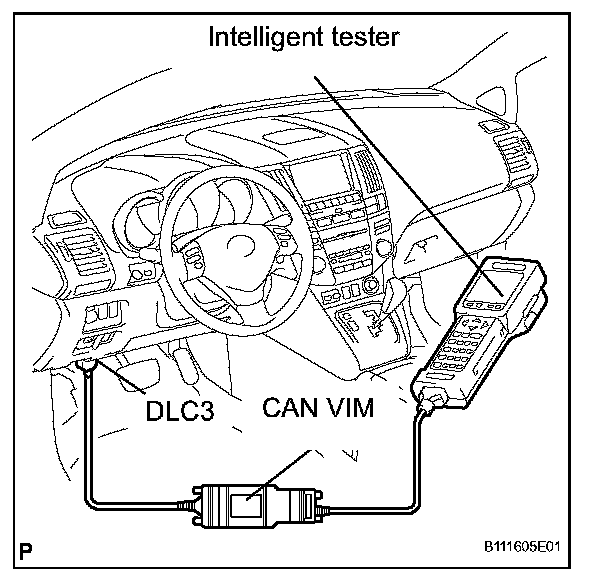 Intelligent tester

DLC3

CAN VIM

P

B111605E01