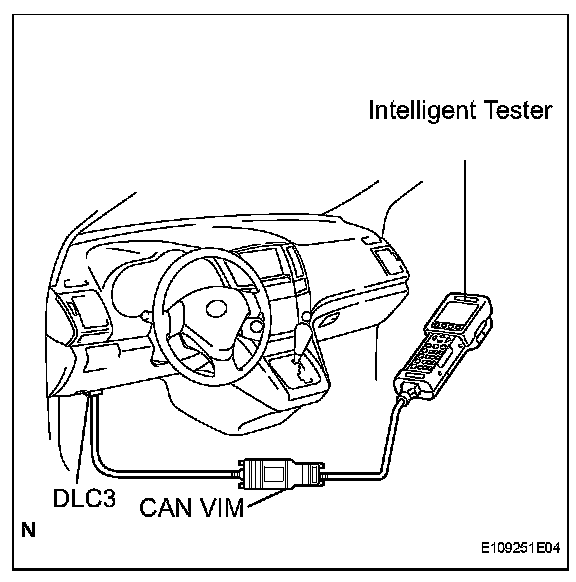 Intelligent Tester

DLC3

CAN VIM

N

E109251E04