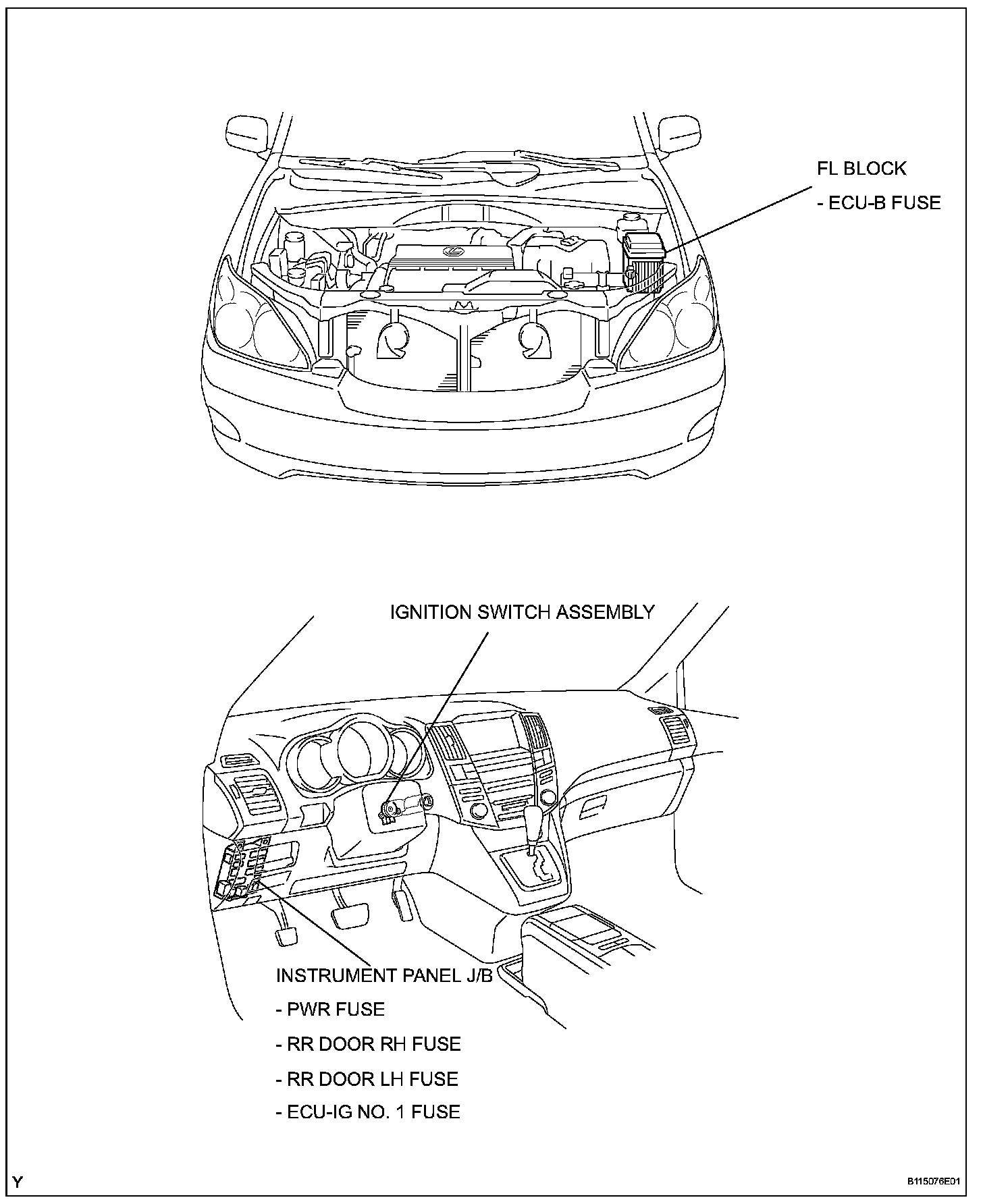 FL BLOCK
- ECU-B FUSE

IGNITION SWITCH ASSEMBLY

INSTRUMENT PANEL J/B
- PWR FUSE
- RR DOOR RH FUSE
- RR DOOR LH FUSE
- ECU-IG NO. 1 FUSE

Y

B115076E01