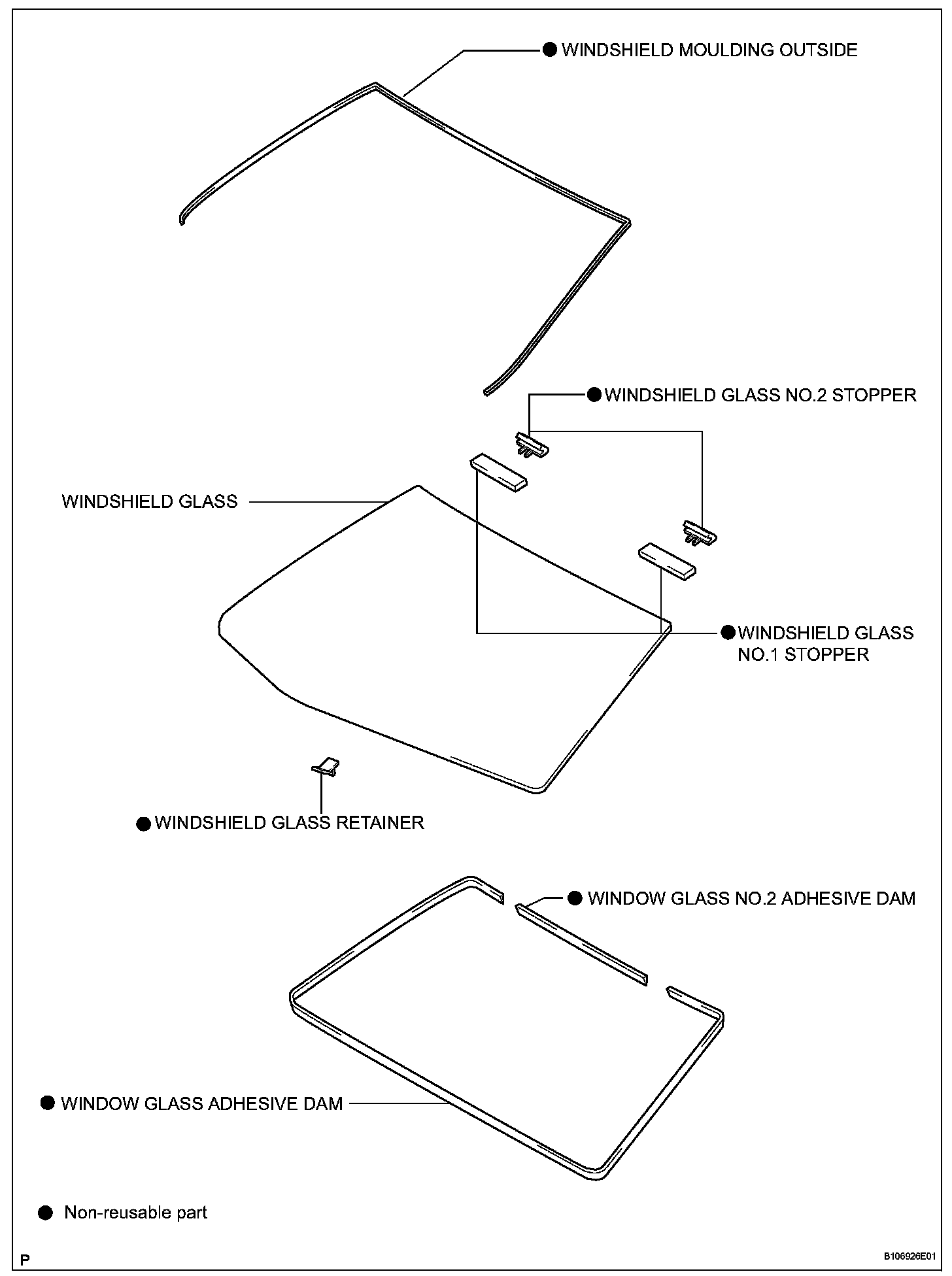 ● WINDSHIELD MOULDING OUTSIDE

● WINDSHIELD GLASS NO.2 STOPPER

WINDSHIELD GLASS

● WINDSHIELD GLASS NO.1 STOPPER

● WINDSHIELD GLASS RETAINER

● WINDOW GLASS NO.2 ADHESIVE DAM

● WINDOW GLASS ADHESIVE DAM

● Non-reusable part

P

B106926E01