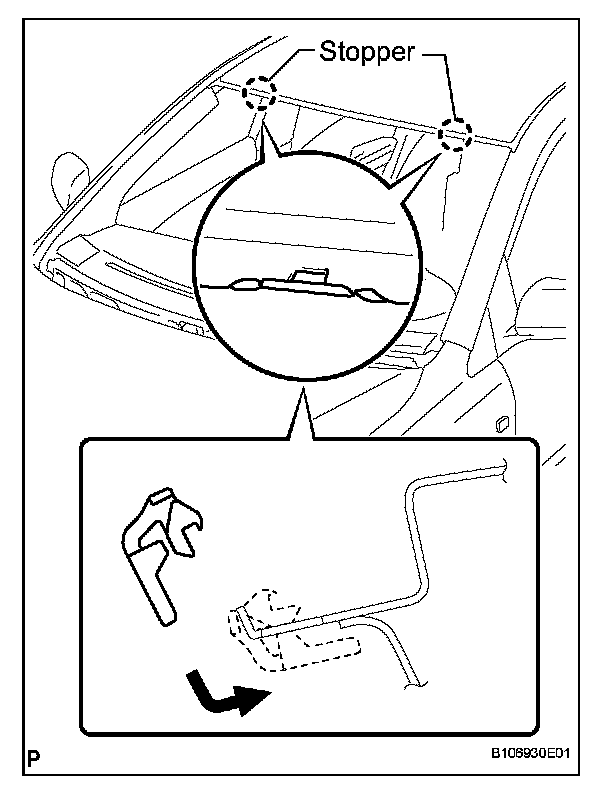 Stopper

P

B106930E01