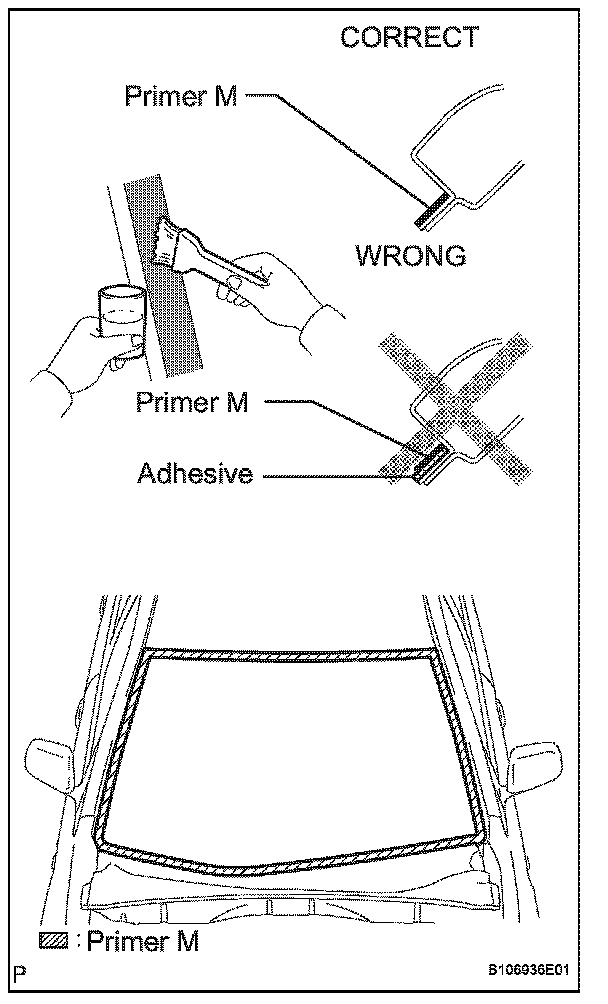 CORRECT

Primer M

WRONG

Primer M

Adhesive

: Primer M

P

B106936E01