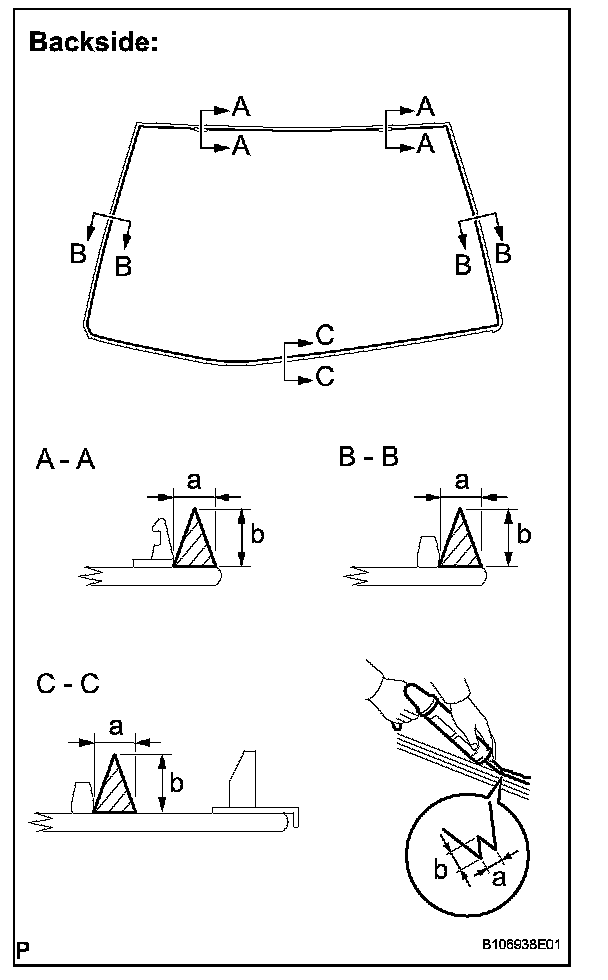 Backside:

A
A
A
A
B
B
B
B
C
C

A - A
a
b

B - B
a
b

C - C
a
b

b
a

P
B106938E01