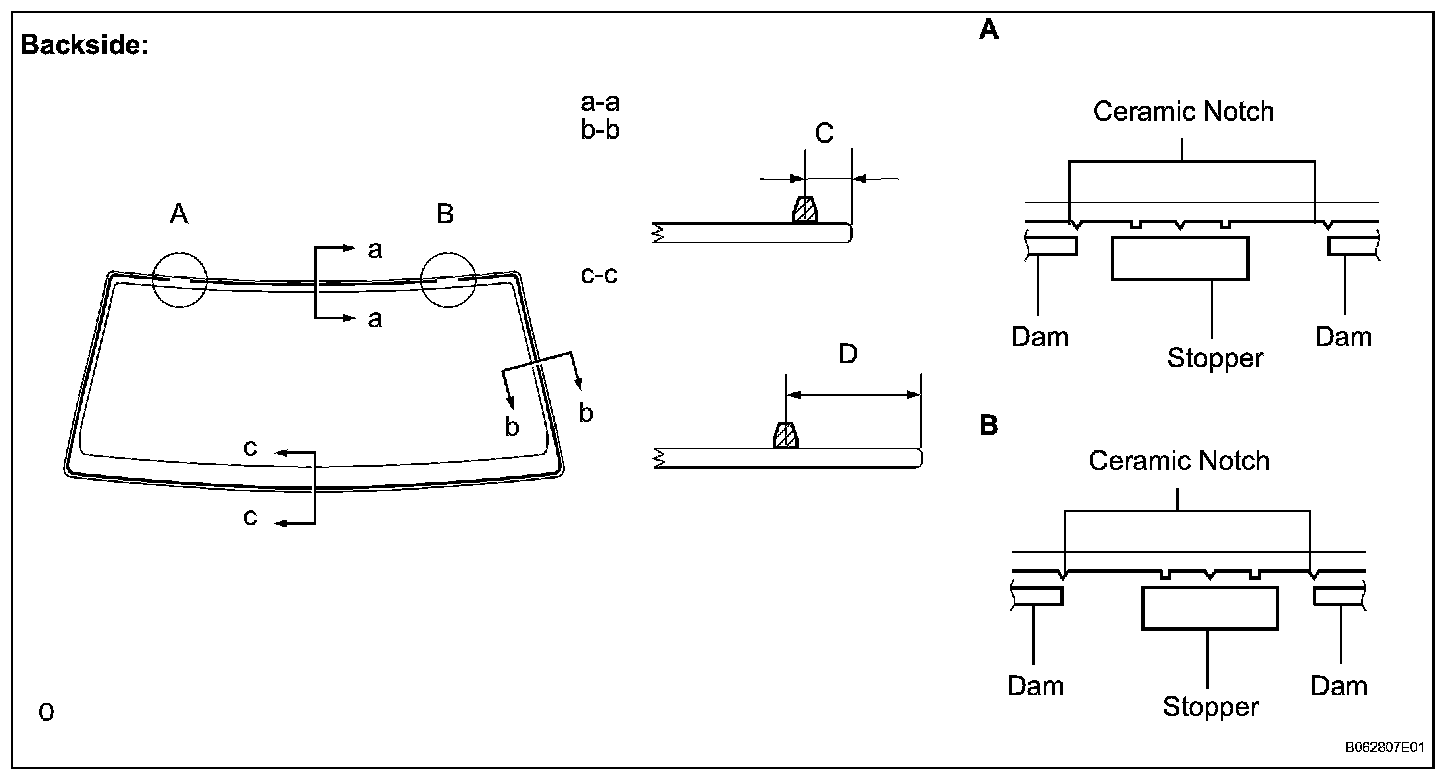 Backside:

A

B

a

a

b

b

c

c

o

a-a
b-b

C

c-c

D

A

Ceramic Notch

Dam

Stopper

Dam

B

Ceramic Notch

Dam

Stopper

Dam

B062807E01