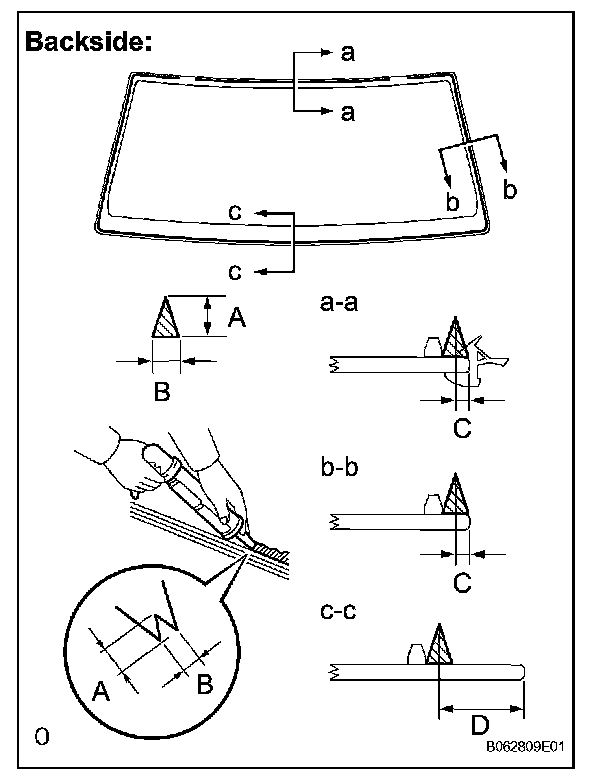 Backside:

a
a
b
b
c
c

A
B

a-a
C

b-b
C

c-c
D

A
B

0

B062809E01