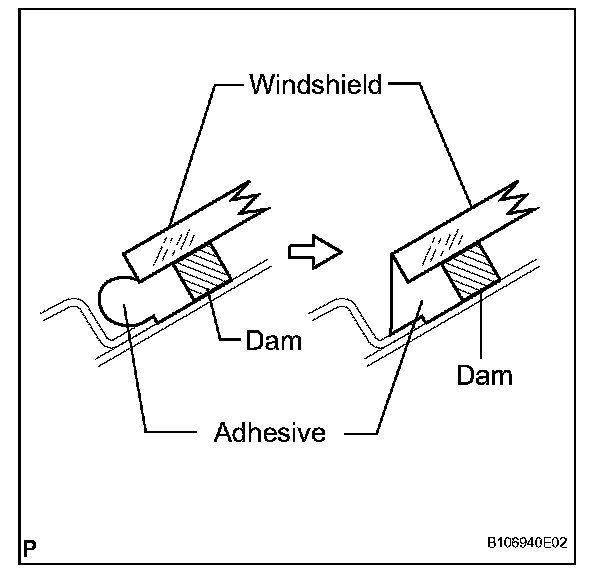 Windshield

Dam

Dam

Adhesive

P

B106940E02