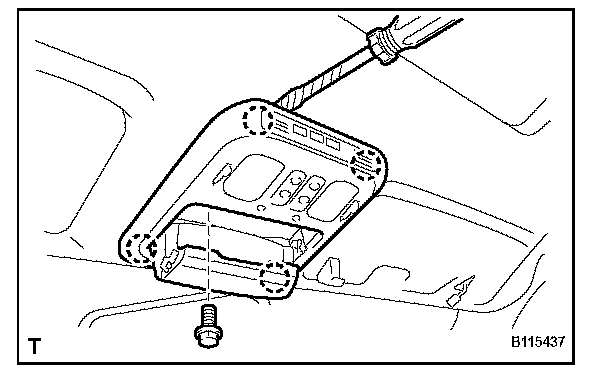 T

B115437