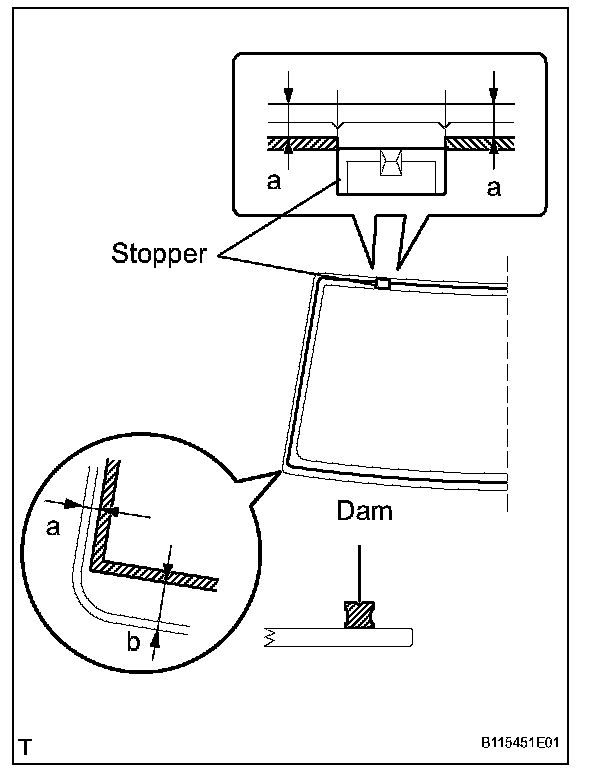 a

a

Stopper

a

b

Dam

T

B115451E01