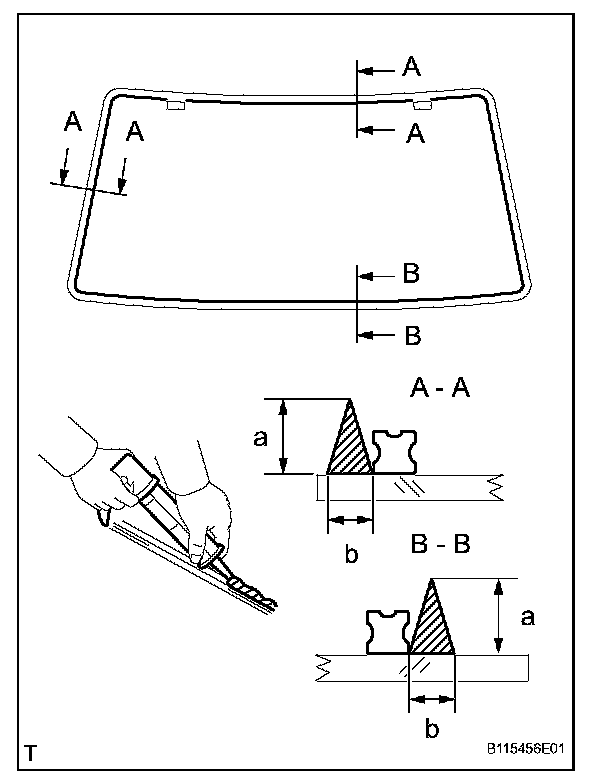 A
A
A
A
B
B
A - A
a
b
B - B
a
b
T
B115456E01