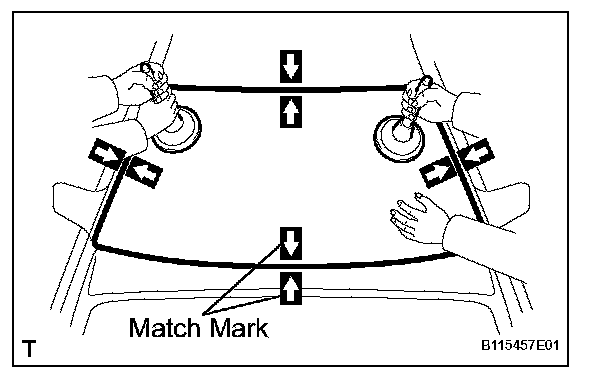 Match Mark

T

B115457E01