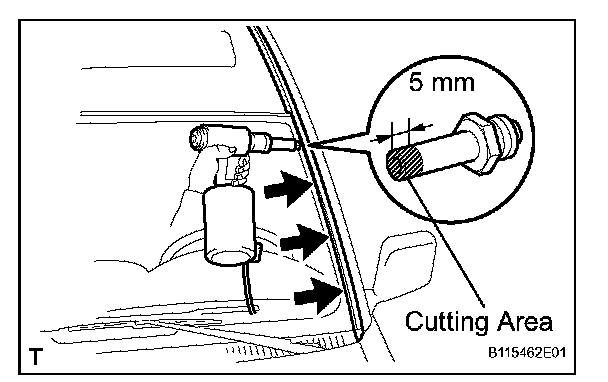 5 mm

Cutting Area

T

B115462E01