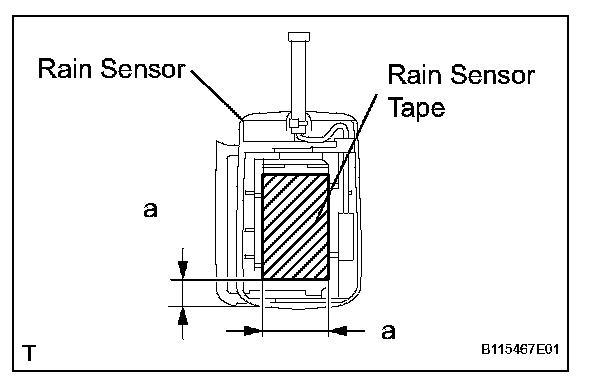 Rain Sensor

Rain Sensor Tape

a

a

T

B115467E01