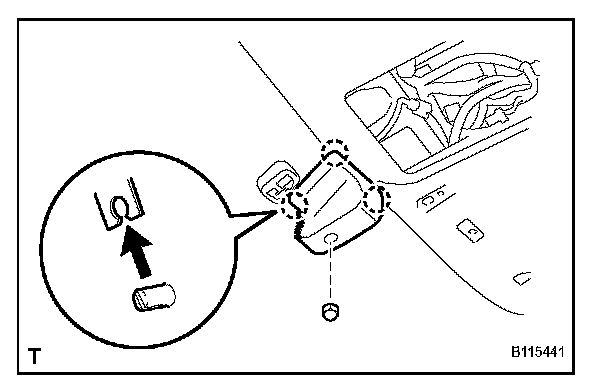 T

B115441