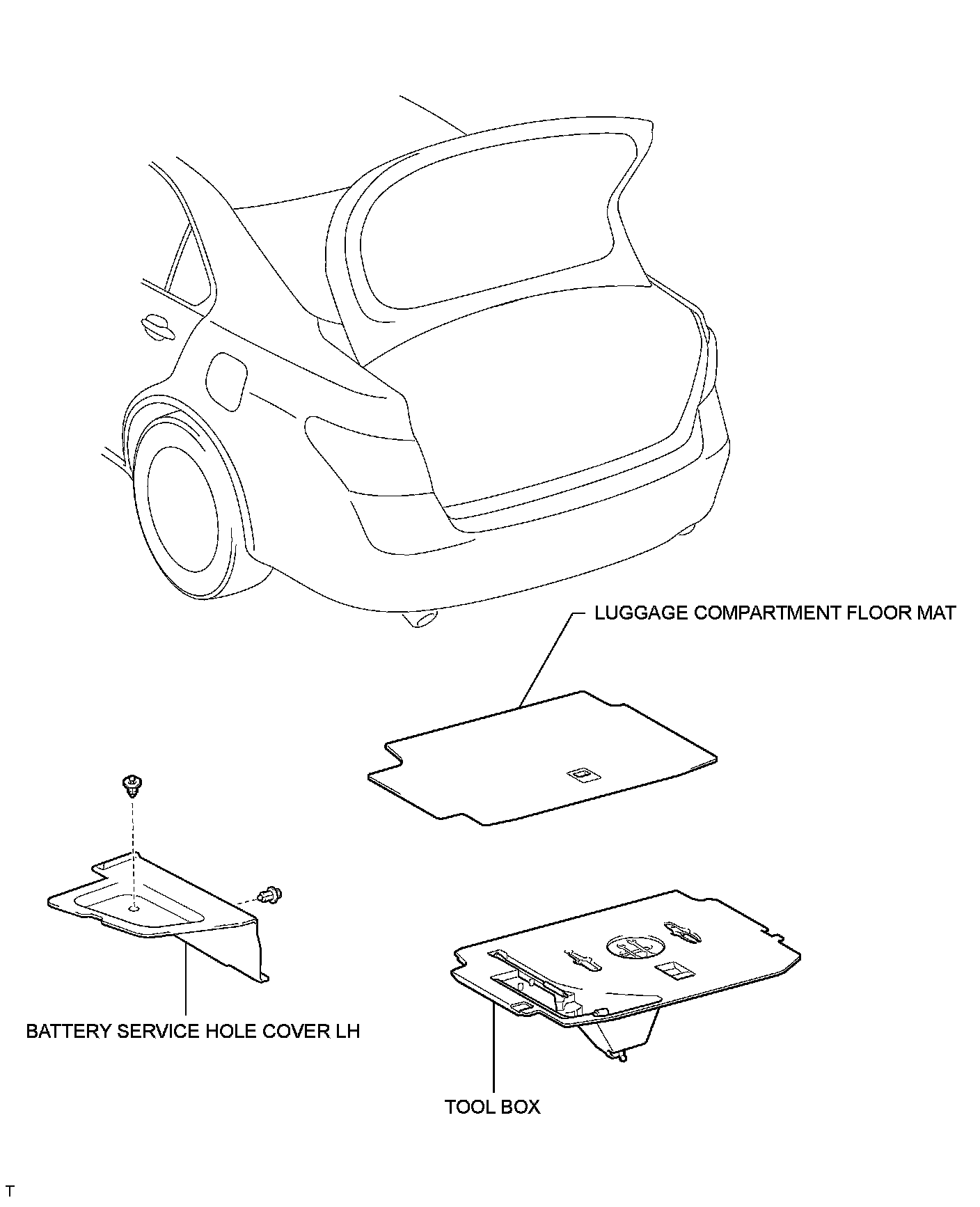 LUGGAGE COMPARTMENT FLOOR MAT

BATTERY SERVICE HOLE COVER LH

TOOL BOX

T