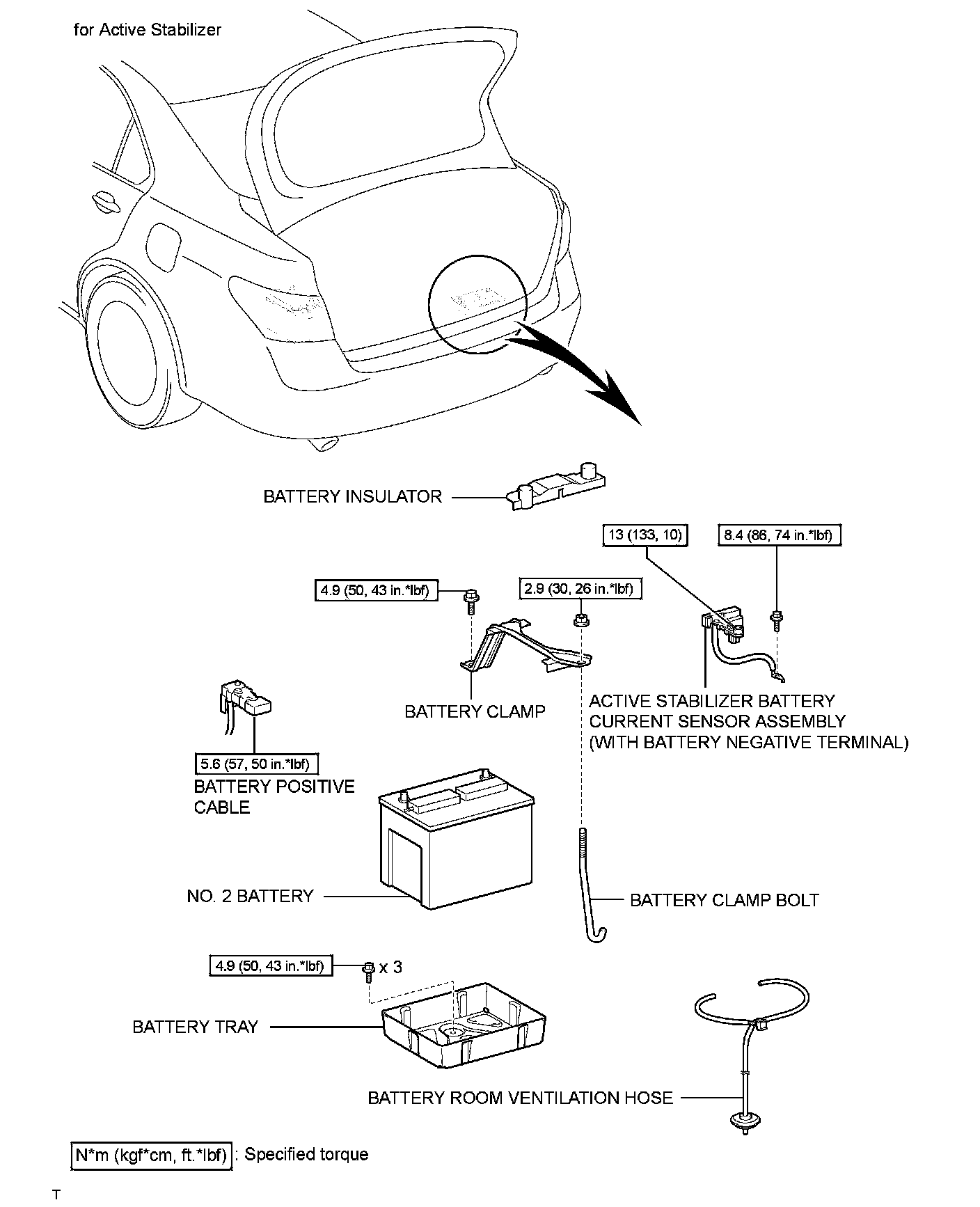 for Active Stabilizer

BATTERY INSULATOR

13 (133, 10)

8.4 (86, 74 in.*lbf)

4.9 (50, 43 in.*lbf)

2.9 (30, 26 in.*lbf)

BATTERY CLAMP

ACTIVE STABILIZER BATTERY CURRENT SENSOR ASSEMBLY (WITH BATTERY NEGATIVE TERMINAL)

5.6 (57, 50 in.*lbf)

BATTERY POSITIVE CABLE

NO. 2 BATTERY

BATTERY CLAMP BOLT

4.9 (50, 43 in.*lbf)

x 3

BATTERY TRAY

BATTERY ROOM VENTILATION HOSE

N*m (kgf*cm, ft.*lbf) : Specified torque

T