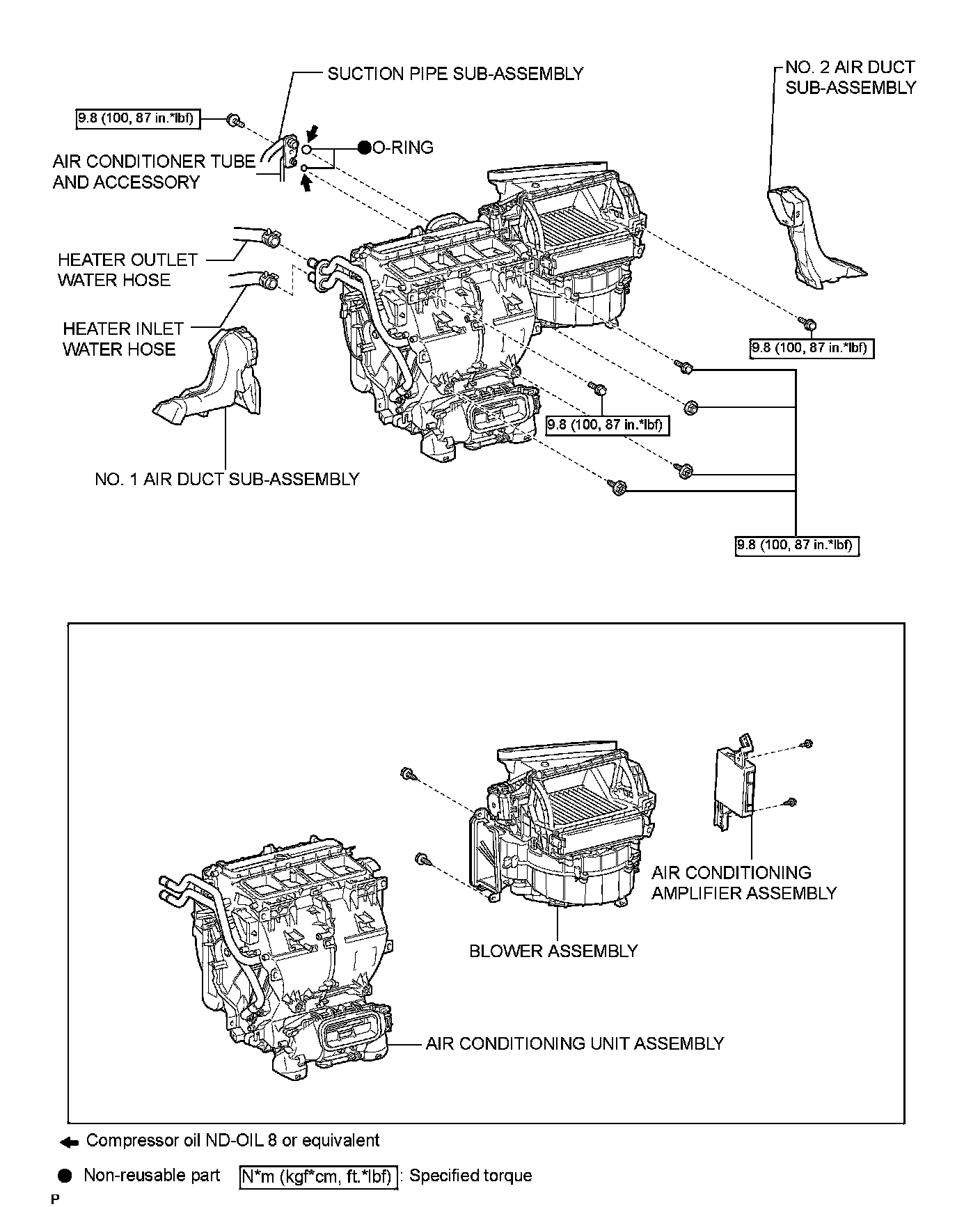 SUCTION PIPE SUB-ASSEMBLY

NO. 2 AIR DUCT SUB-ASSEMBLY

9.8 (100, 87 in.*lbf)

O-RING

AIR CONDITIONER TUBE AND ACCESSORY

HEATER OUTLET WATER HOSE

HEATER INLET WATER HOSE

9.8 (100, 87 in.*lbf)

9.8 (100, 87 in.*lbf)

NO. 1 AIR DUCT SUB-ASSEMBLY

9.8 (100, 87 in.*lbf)

AIR CONDITIONING AMPLIFIER ASSEMBLY

BLOWER ASSEMBLY

AIR CONDITIONING UNIT ASSEMBLY

Compressor oil ND-OIL 8 or equivalent

Non-reusable part N*m (kgf*cm, ft.*lbf) : Specified torque

P