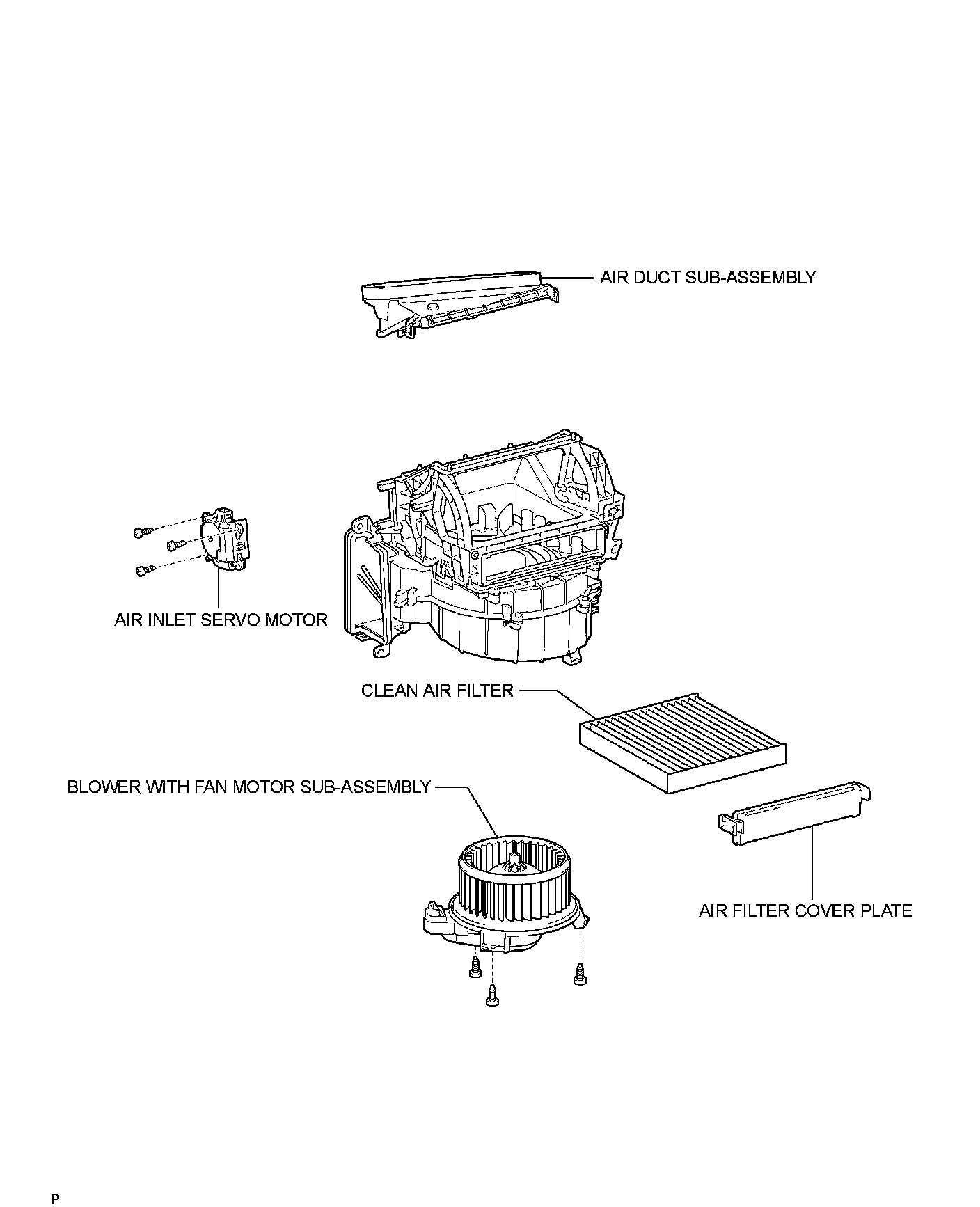 AIR DUCT SUB-ASSEMBLY

AIR INLET SERVO MOTOR

CLEAN AIR FILTER

BLOWER WITH FAN MOTOR SUB-ASSEMBLY

AIR FILTER COVER PLATE

P