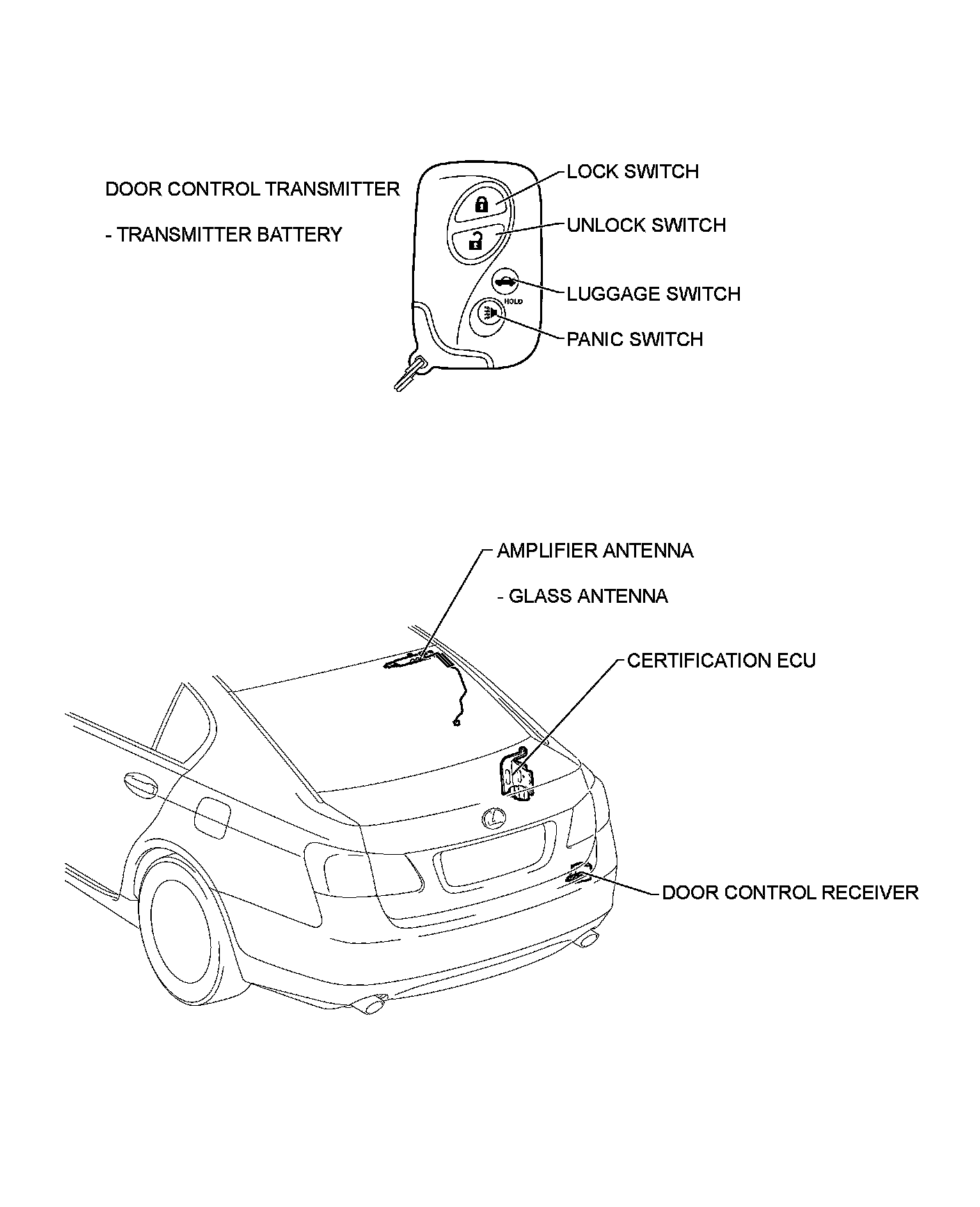 DOOR CONTROL TRANSMITTER

- TRANSMITTER BATTERY

LOCK SWITCH

UNLOCK SWITCH

HOLD

LUGGAGE SWITCH

PANIC SWITCH

AMPLIFIER ANTENNA

- GLASS ANTENNA

CERTIFICATION ECU

DOOR CONTROL RECEIVER