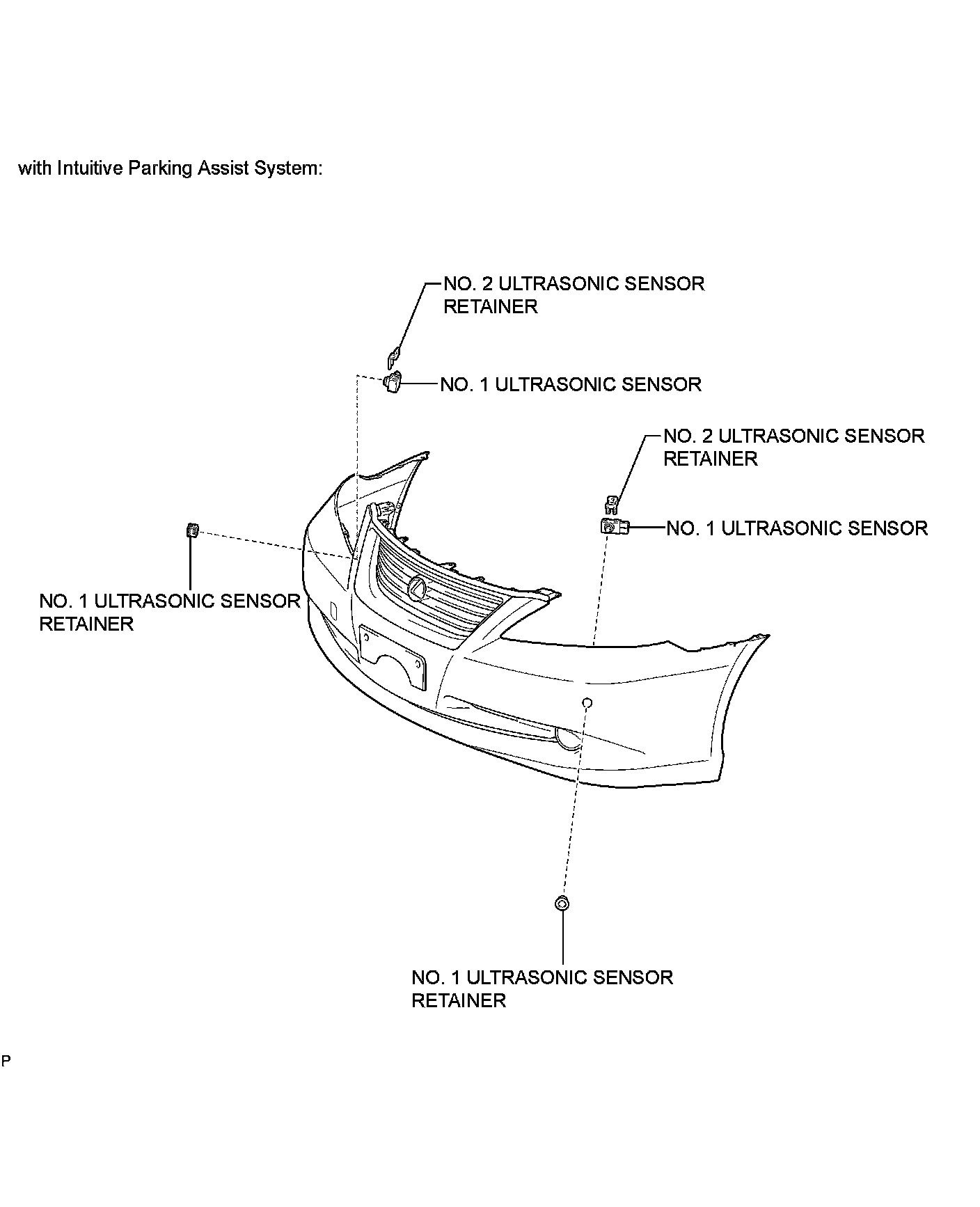 with Intuitive Parking Assist System:

NO. 2 ULTRASONIC SENSOR RETAINER

NO. 1 ULTRASONIC SENSOR

NO. 2 ULTRASONIC SENSOR RETAINER

NO. 1 ULTRASONIC SENSOR

NO. 1 ULTRASONIC SENSOR RETAINER

NO. 1 ULTRASONIC SENSOR RETAINER

P