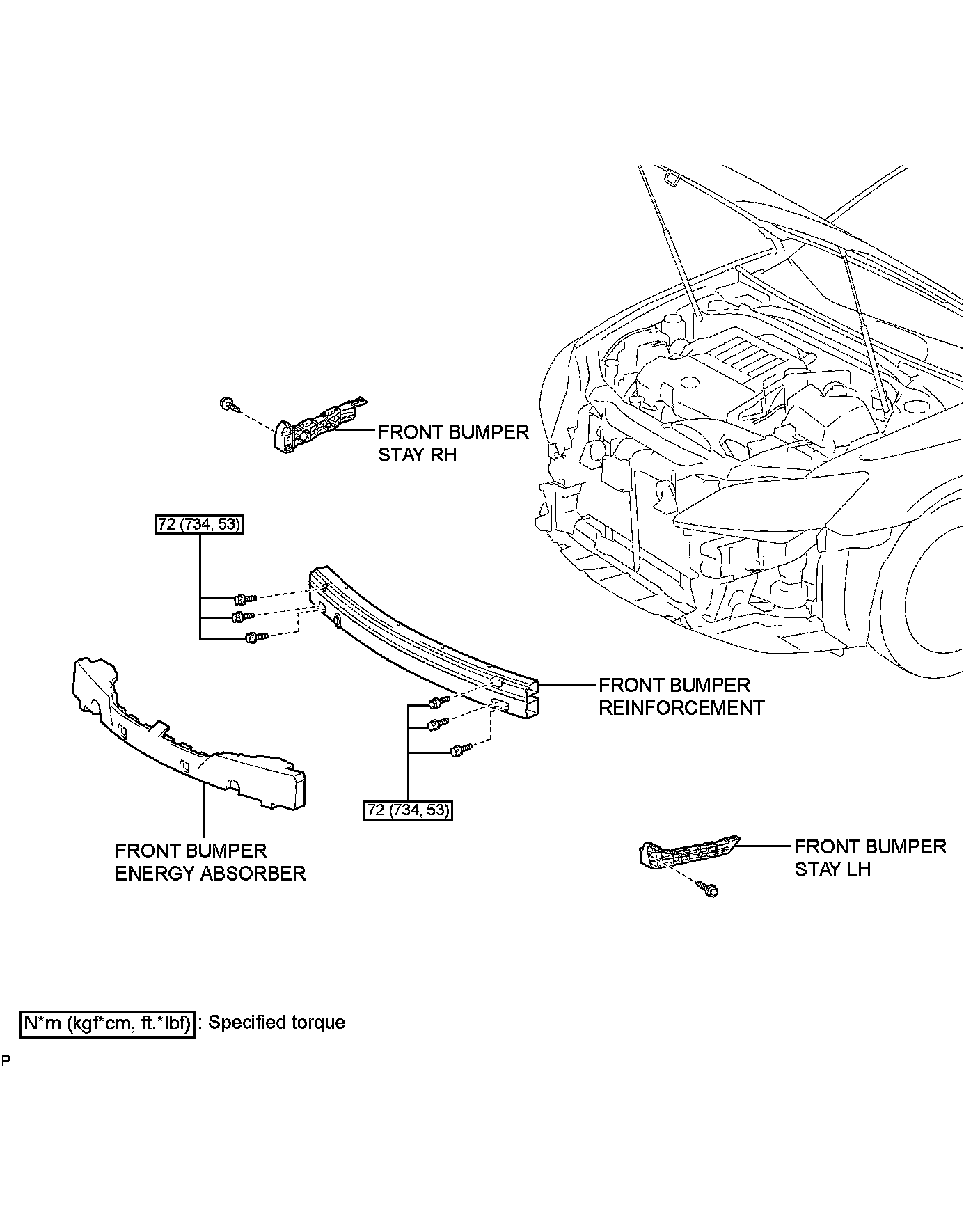 FRONT BUMPER STAY RH

72 (734, 53)

FRONT BUMPER REINFORCEMENT

72 (734, 53)

FRONT BUMPER ENERGY ABSORBER

FRONT BUMPER STAY LH

N*m (kgf*cm, ft.*lbf) : Specified torque

P