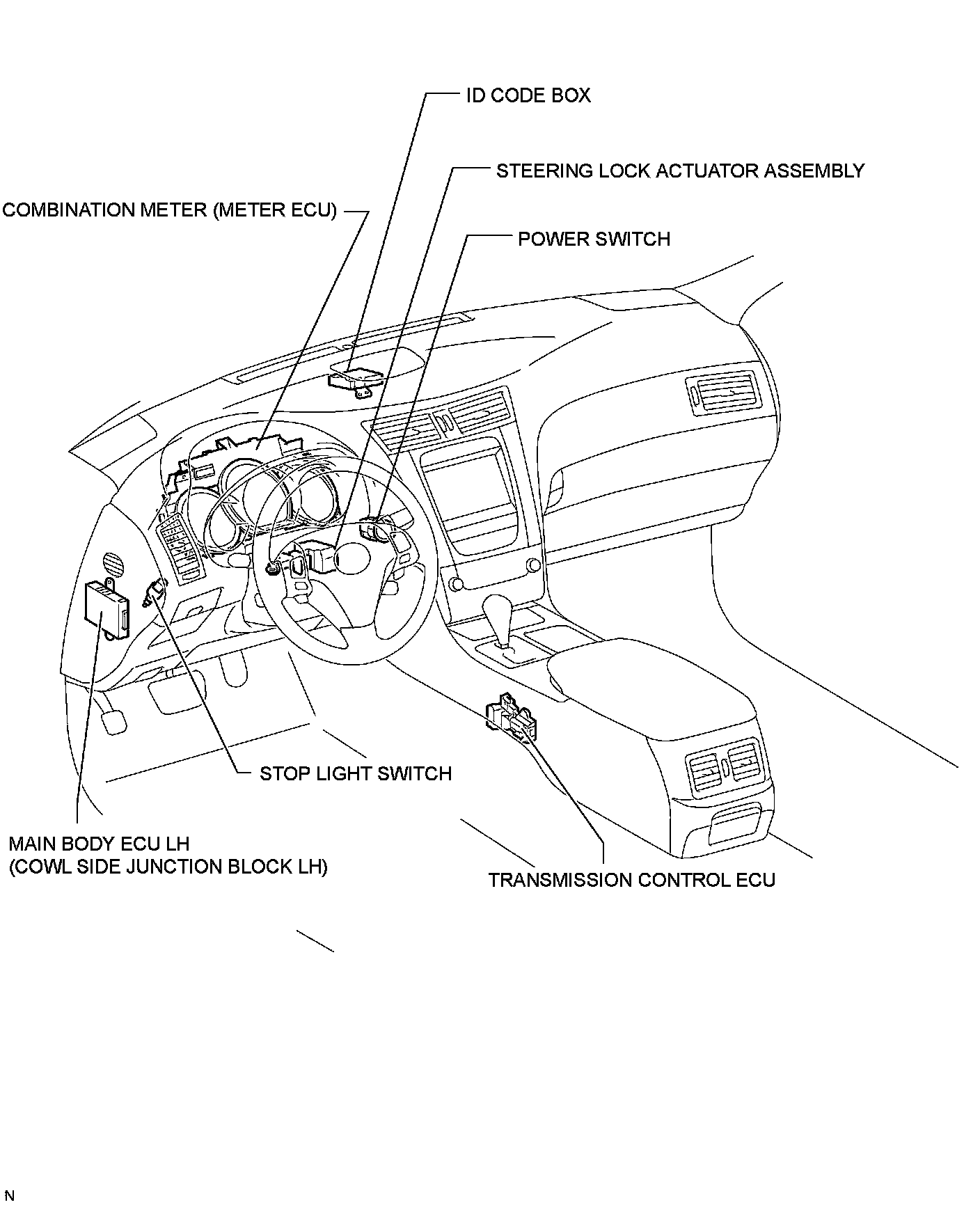 ID CODE BOX

STEERING LOCK ACTUATOR ASSEMBLY

COMBINATION METER (METER ECU)

POWER SWITCH

STOP LIGHT SWITCH

MAIN BODY ECU LH
(COWL SIDE JUNCTION BLOCK LH)

TRANSMISSION CONTROL ECU

N