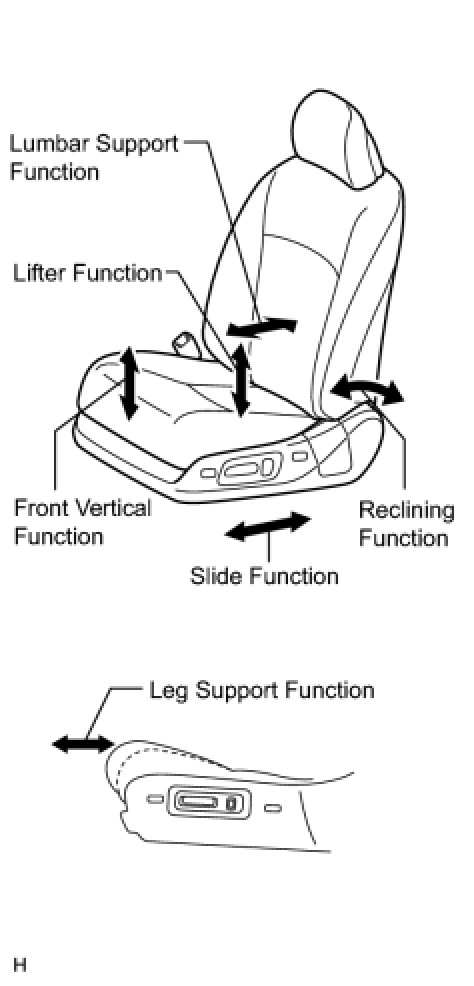 Lumbar Support Function

Lifter Function

Front Vertical Function

Reclining Function

Slide Function

Leg Support Function

H