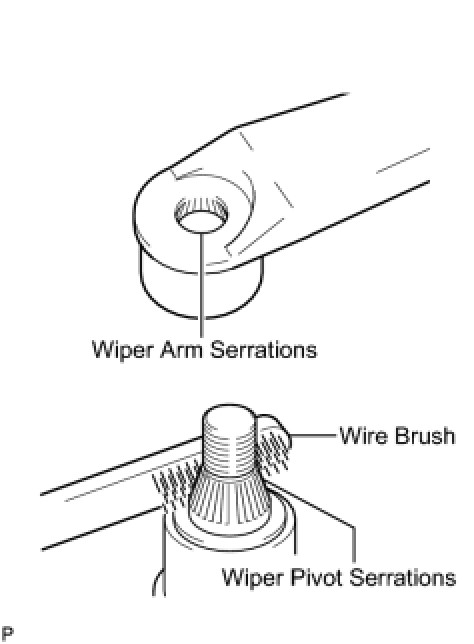 Wiper Arm Serrations

Wire Brush

Wiper Pivot Serrations

P