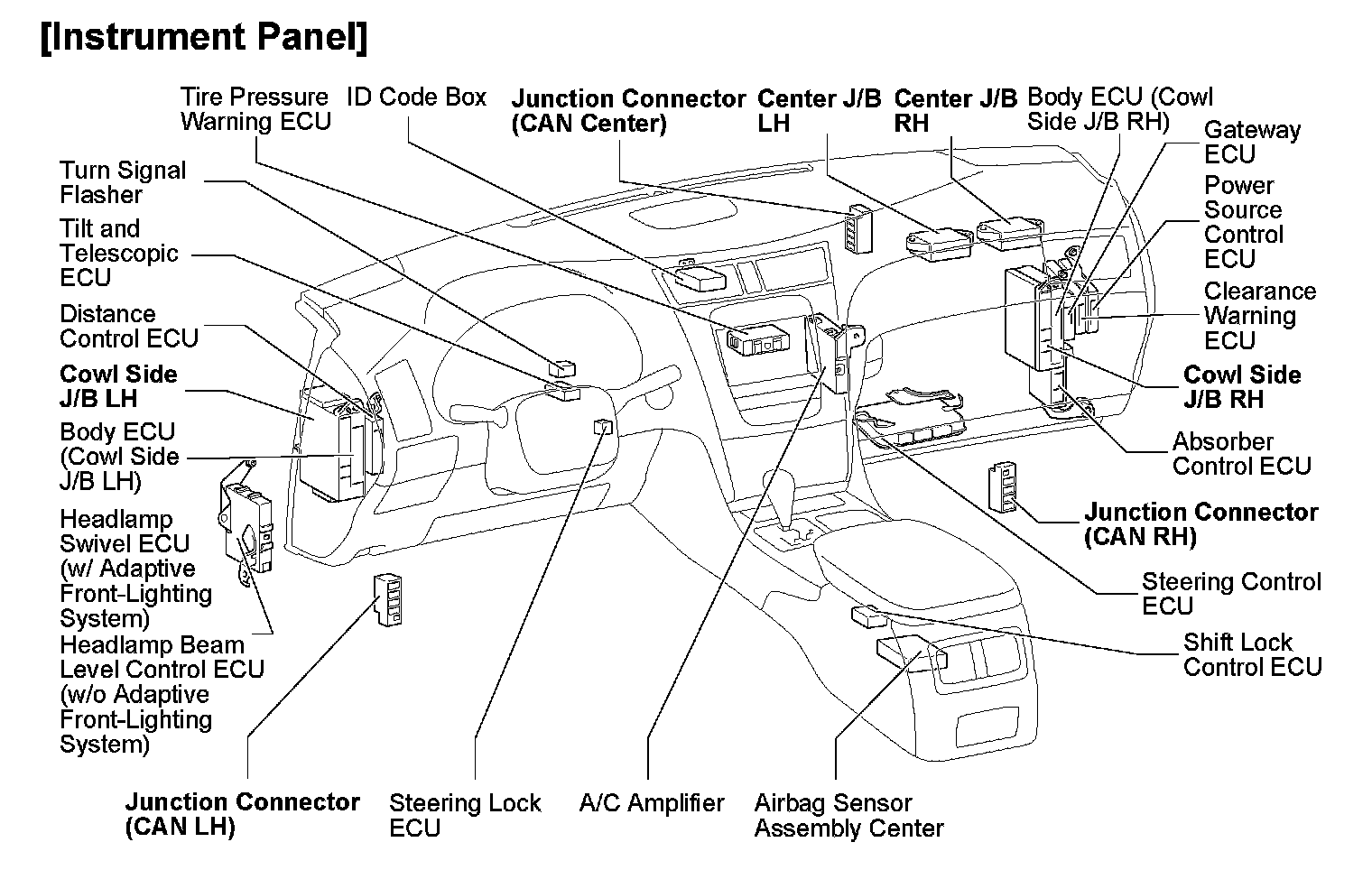 [Instrument Panel]

Tire Pressure Warning ECU

ID Code Box

Junction Connector (CAN Center)

Center J/B LH

Center J/B RH

Body ECU (Cowl Side J/B RH)

Gateway ECU

Power Source Control ECU

Clearance Warning ECU

Cowl Side J/B RH

Absorber Control ECU

Junction Connector (CAN RH)

Steering Control ECU

Shift Lock Control ECU

Turn Signal Flasher

Tilt and Telescopic ECU

Distance Control ECU

Cowl Side J/B LH

Body ECU (Cowl Side J/B LH)

Headlamp Swivel ECU (w/ Adaptive Front-Lighting System)

Headlamp Beam Level Control ECU (w/o Adaptive Front-Lighting System)

Junction Connector (CAN LH)

Steering Lock ECU

A/C Amplifier

Airbag Sensor Assembly Center