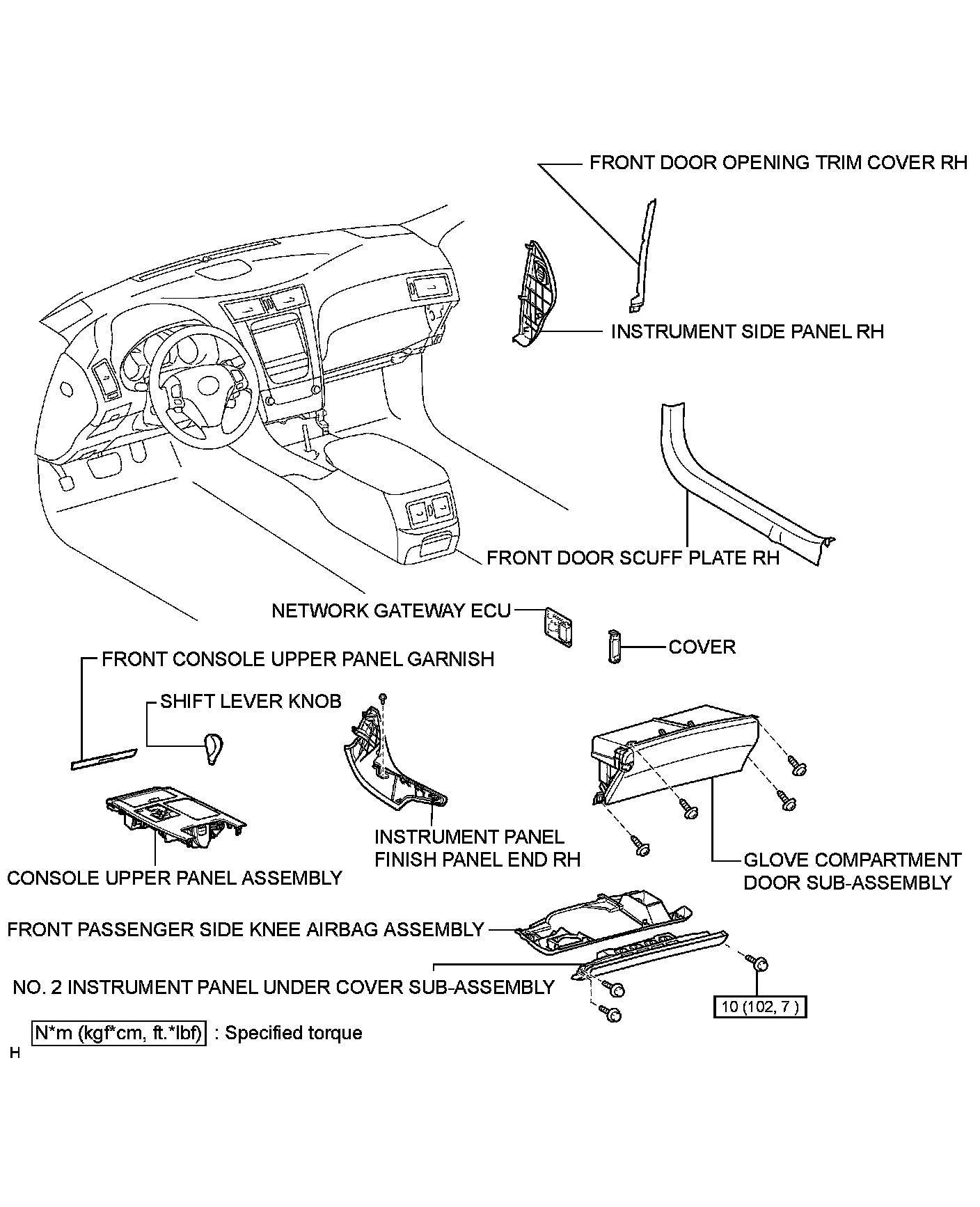 FRONT DOOR OPENING TRIM COVER RH

INSTRUMENT SIDE PANEL RH

FRONT DOOR SCUFF PLATE RH

NETWORK GATEWAY ECU

COVER

FRONT CONSOLE UPPER PANEL GARNISH

SHIFT LEVER KNOB

INSTRUMENT PANEL FINISH PANEL END RH

CONSOLE UPPER PANEL ASSEMBLY

GLOVE COMPARTMENT DOOR SUB-ASSEMBLY

FRONT PASSENGER SIDE KNEE AIRBAG ASSEMBLY

NO. 2 INSTRUMENT PANEL UNDER COVER SUB-ASSEMBLY

10 (102, 7 )

N*m (kgf*cm, ft.*lbf) : Specified torque

H