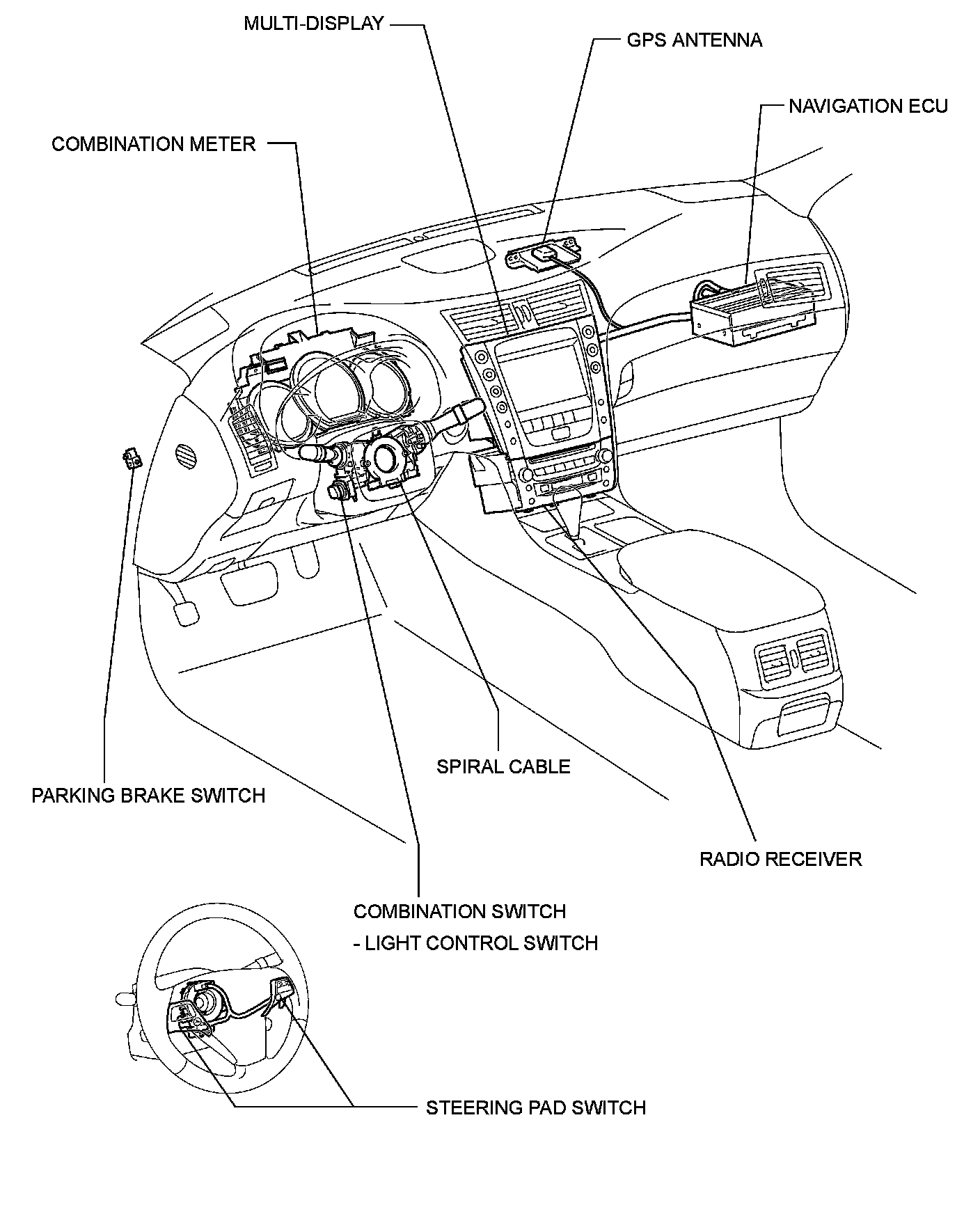 MULTI-DISPLAY

GPS ANTENNA

NAVIGATION ECU

COMBINATION METER

SPIRAL CABLE

PARKING BRAKE SWITCH

RADIO RECEIVER

COMBINATION SWITCH
- LIGHT CONTROL SWITCH

STEERING PAD SWITCH