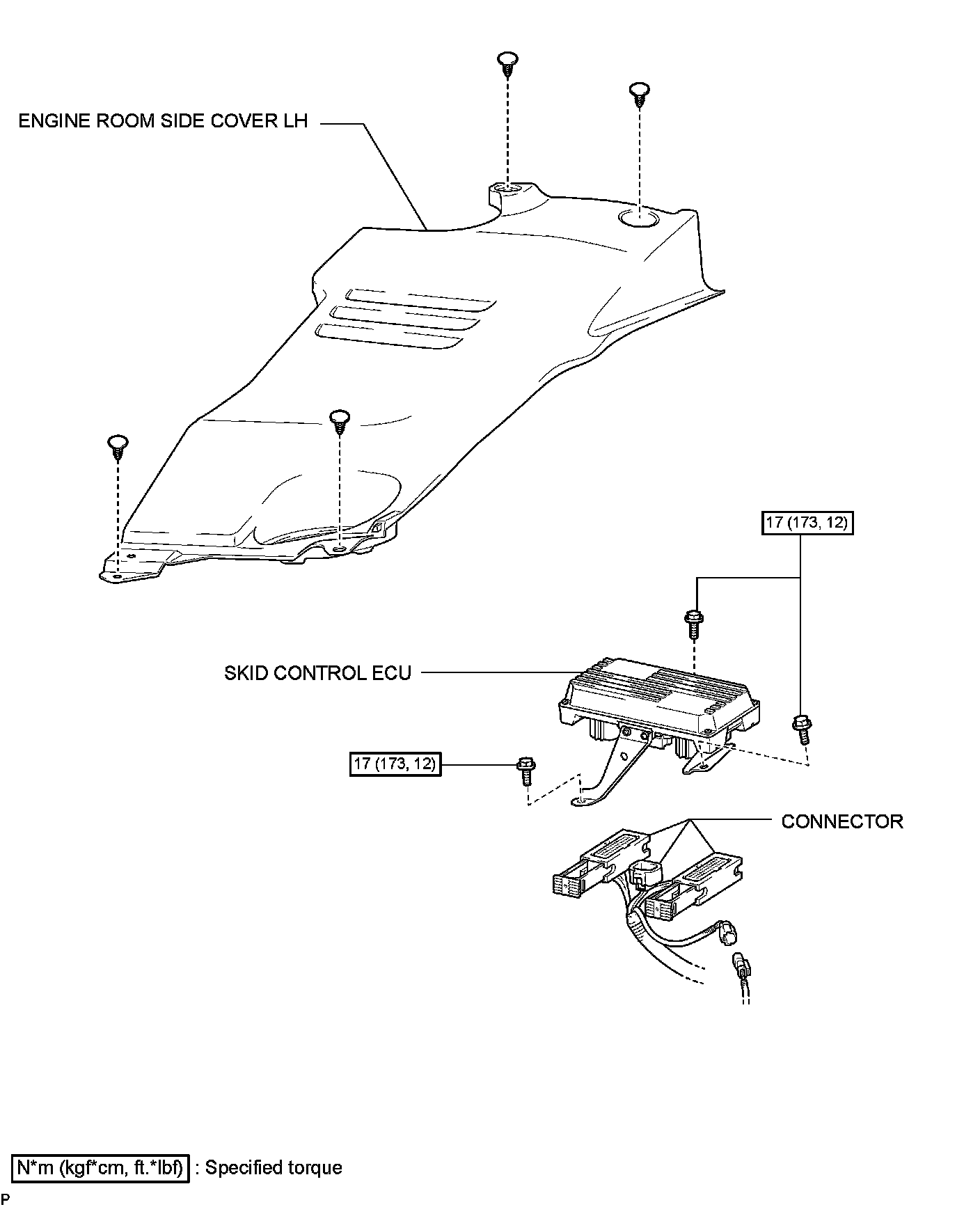 ENGINE ROOM SIDE COVER LH

17 (173, 12)

SKID CONTROL ECU

17 (173, 12)

CONNECTOR

N*m (kgf*cm, ft.*lbf) : Specified torque

P