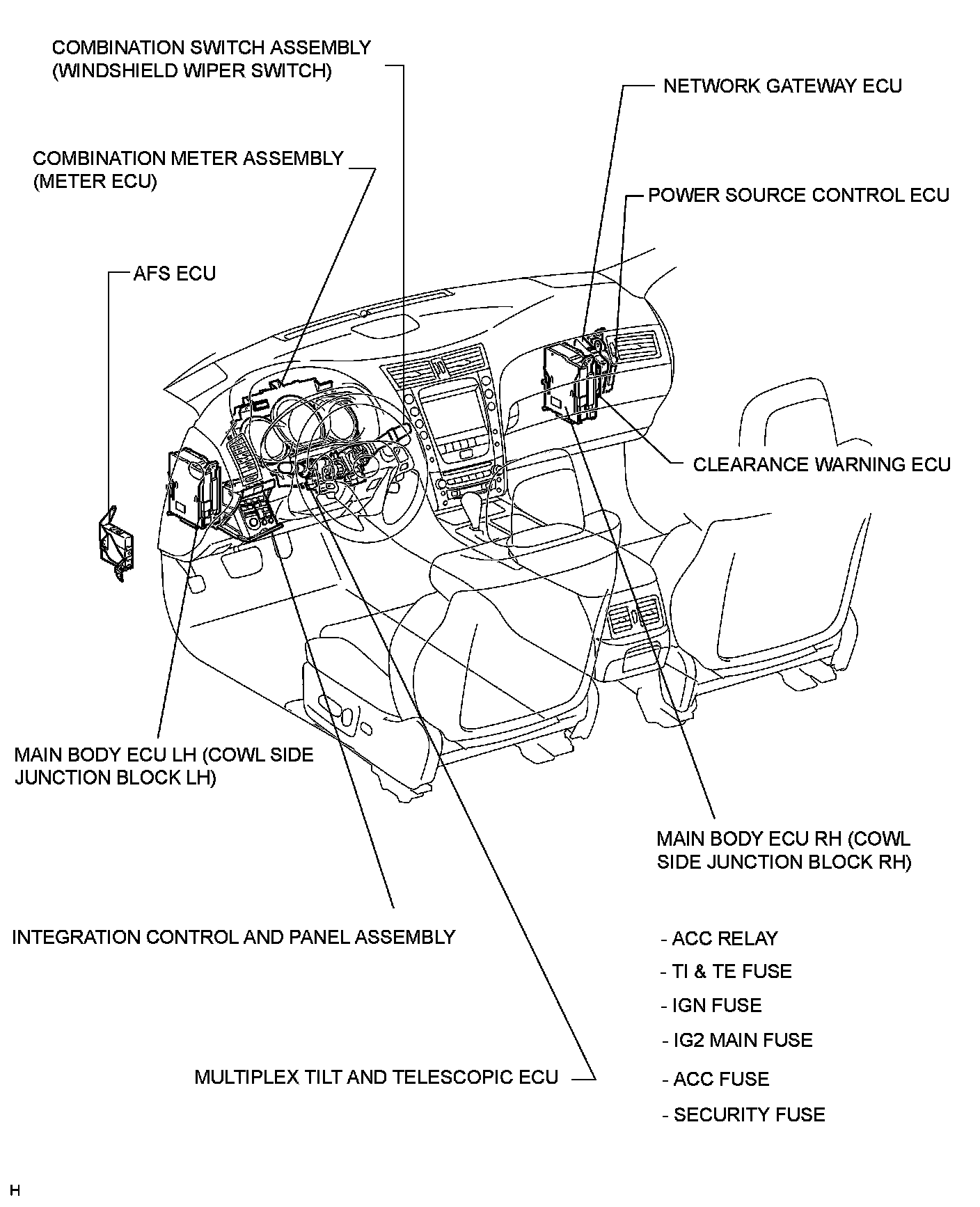 COMBINATION SWITCH ASSEMBLY (WINDSHIELD WIPER SWITCH)

NETWORK GATEWAY ECU

COMBINATION METER ASSEMBLY (METER ECU)

POWER SOURCE CONTROL ECU

AFS ECU

CLEARANCE WARNING ECU

MAIN BODY ECU LH (COWL SIDE JUNCTION BLOCK LH)

MAIN BODY ECU RH (COWL SIDE JUNCTION BLOCK RH)

INTEGRATION CONTROL AND PANEL ASSEMBLY

- ACC RELAY
- TI & TE FUSE
- IGN FUSE
- IG2 MAIN FUSE
- ACC FUSE
- SECURITY FUSE

MULTIPLEX TILT AND TELESCOPIC ECU

H