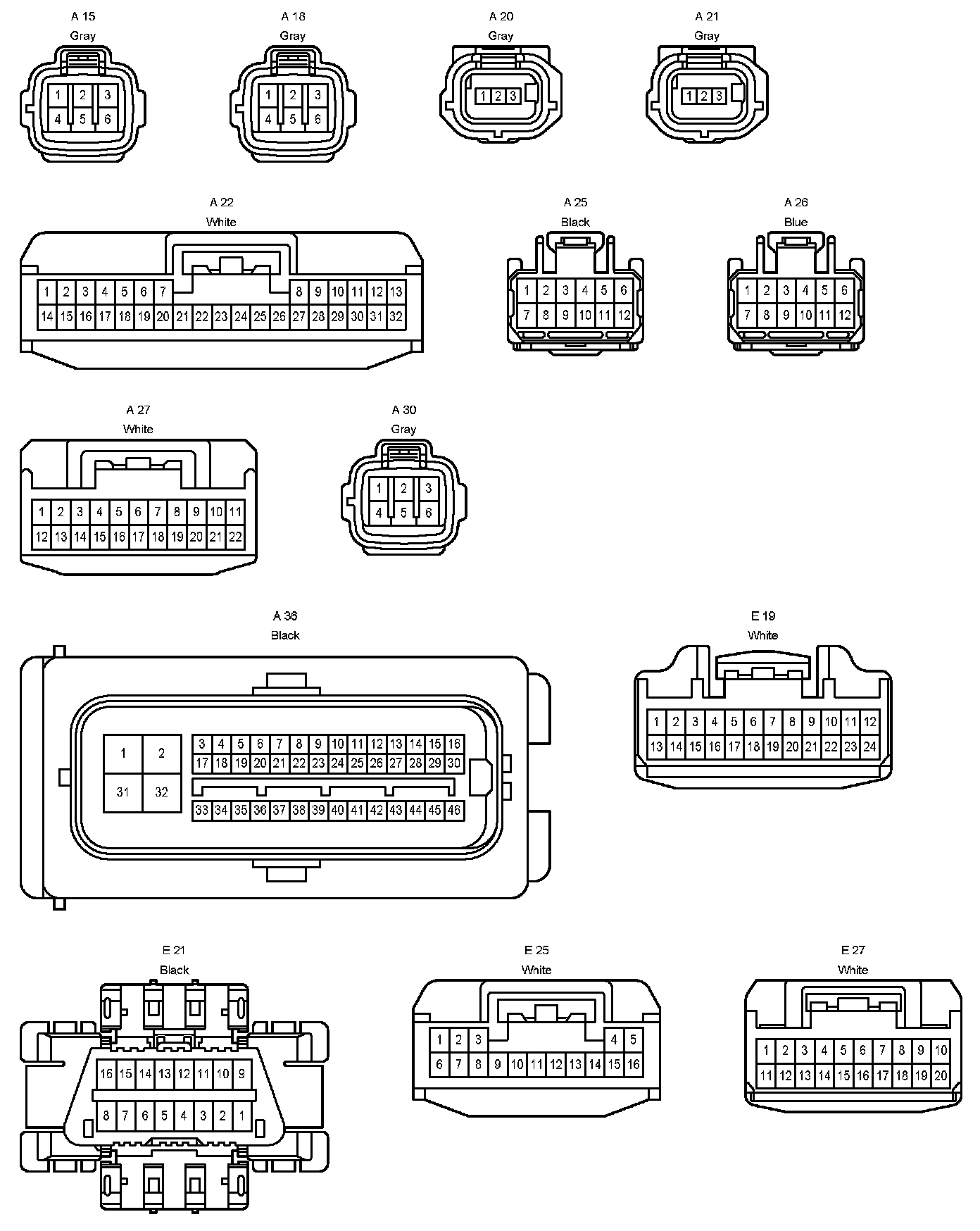 A 15
Gray
1 2 3
4 5 6

A 18
Gray
1 2 3
4 5 6

A 20
Gray
1 2 3

A 21
Gray
1 2 3

A 22
White
1 2 3 4 5 6 7 8 9 10 11 12 13
14 15 16 17 18 19 20 21 22 23 24 25 26 27 28 29 30 31 32

A 25
Black
1 2 3 4 5 6
7 8 9 10 11 12

A 26
Blue
1 2 3 4 5 6
7 8 9 10 11 12

A 27
White
1 2 3 4 5 6 7 8 9 10 11
12 13 14 15 16 17 18 19 20 21 22

A 30
Gray
1 2 3
4 5 6

A 36
Black
1 2
31 32
3 4 5 6 7 8 9 10 11 12 13 14 15 16
17 18 19 20 21 22 23 24 25 26 27 28 29 30
33 34 35 36 37 38 39 40 41 42 43 44 45 46

E 19
White
1 2 3 4 5 6 7 8 9 10 11 12
13 14 15 16 17 18 19 20 21 22 23 24

E 21
Black
16 15 14 13 12 11 10 9
8 7 6 5 4 3 2 1

E 25
White
1 2 3 4 5
6 7 8 9 10 11 12 13 14 15 16

E 27
White
1 2 3 4 5 6 7 8 9 10
11 12 13 14 15 16 17 18 19 20