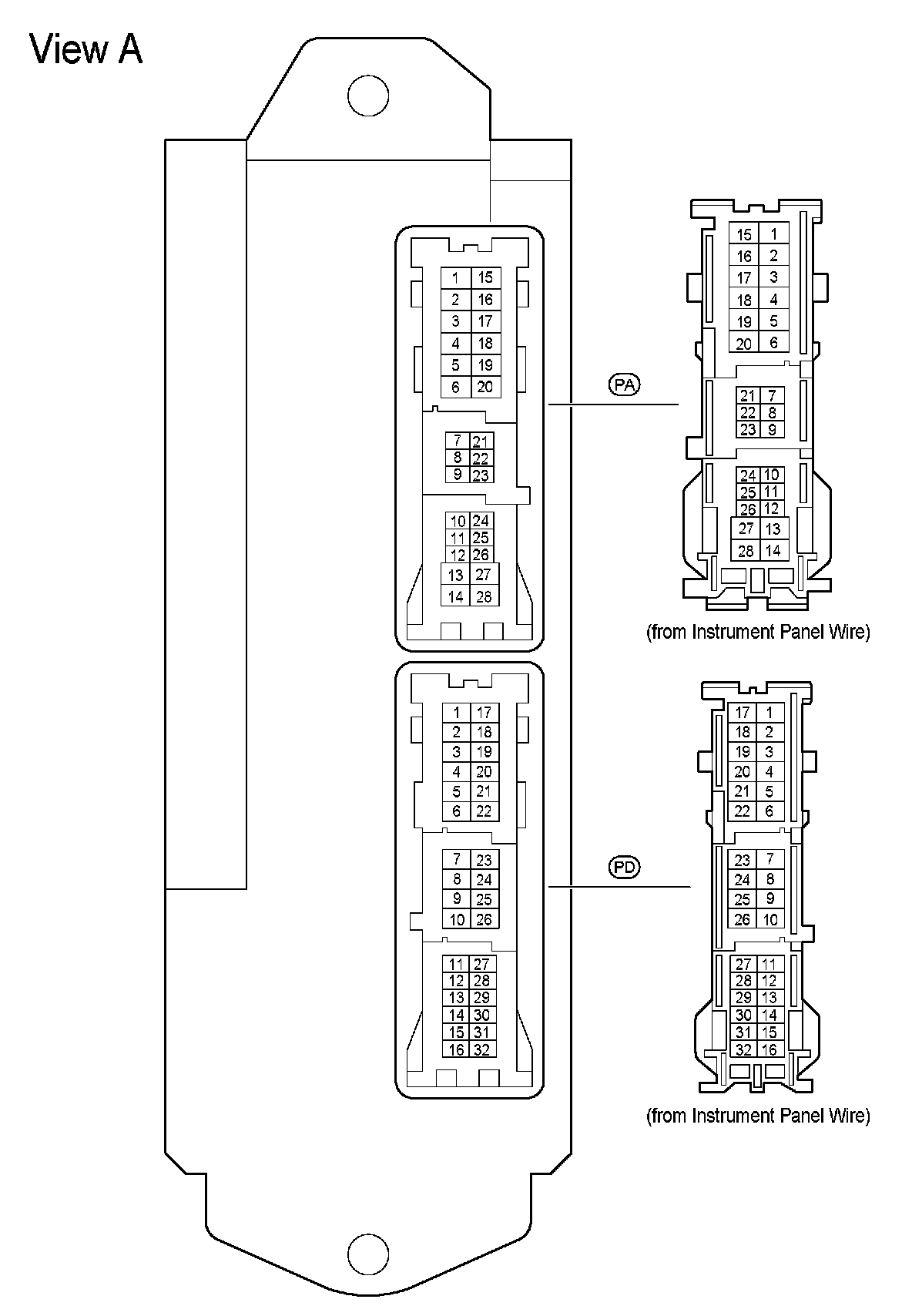 View A

| 1 | 15 |
|---|---|
| 2 | 16 |
| 3 | 17 |
| 4 | 18 |
| 5 | 19 |
| 6 | 20 |

| 7 | 21 |
|---|---|
| 8 | 22 |
| 9 | 23 |

| 10 | 24 |
|---|---|
| 11 | 25 |
| 12 | 26 |
| 13 | 27 |
| 14 | 28 |

PA

| 15 | 1 |
|---|---|
| 16 | 2 |
| 17 | 3 |
| 18 | 4 |
| 19 | 5 |
| 20 | 6 |

| 21 | 7 |
|---|---|
| 22 | 8 |
| 23 | 9 |

| 24 | 10 |
|---|---|
| 25 | 11 |
| 26 | 12 |
| 27 | 13 |
| 28 | 14 |

(from Instrument Panel Wire)

| 1 | 17 |
|---|---|
| 2 | 18 |
| 3 | 19 |
| 4 | 20 |
| 5 | 21 |
| 6 | 22 |

| 7 | 23 |
|---|---|
| 8 | 24 |
| 9 | 25 |
| 10 | 26 |

| 11 | 27 |
|---|---|
| 12 | 28 |
| 13 | 29 |
| 14 | 30 |
| 15 | 31 |
| 16 | 32 |

PD

| 17 | 1 |
|---|---|
| 18 | 2 |
| 19 | 3 |
| 20 | 4 |
| 21 | 5 |
| 22 | 6 |

| 23 | 7 |
|---|---|
| 24 | 8 |
| 25 | 9 |
| 26 | 10 |

| 27 | 11 |
|---|---|
| 28 | 12 |
| 29 | 13 |
| 30 | 14 |
| 31 | 15 |
| 32 | 16 |

(from Instrument Panel Wire)