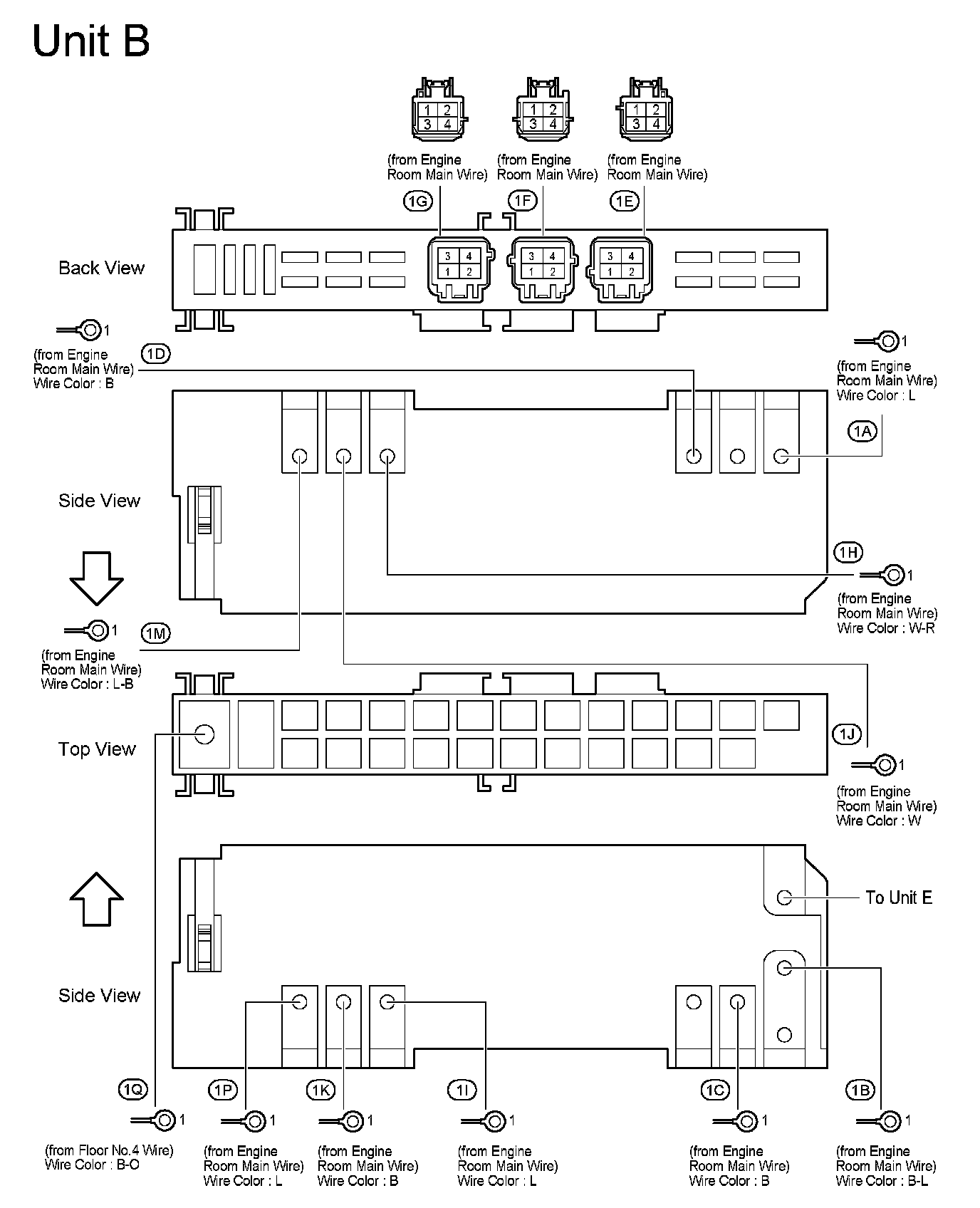 Unit B

1 2
3 4
(from Engine Room Main Wire)

1 2
3 4
(from Engine Room Main Wire)

1 2
3 4
(from Engine Room Main Wire)

1G 1F 1E

Back View

3 4
1 2

3 4
1 2

3 4
1 2

1
(from Engine Room Main Wire)
Wire Color : B
1D

1
(from Engine Room Main Wire)
Wire Color : L
1A

Side View

1H
1
(from Engine Room Main Wire)
Wire Color : W-R

1
1M
(from Engine Room Main Wire)
Wire Color : L-B

Top View

1J
1
(from Engine Room Main Wire)
Wire Color : W

To Unit E

Side View

1Q
1
(from Floor No.4 Wire)
Wire Color : B-O

1P
1
(from Engine Room Main Wire)
Wire Color : L

1K
1
(from Engine Room Main Wire)
Wire Color : B

1I
1
(from Engine Room Main Wire)
Wire Color : L

1C
1
(from Engine Room Main Wire)
Wire Color : B

1B
1
(from Engine Room Main Wire)
Wire Color : B-L