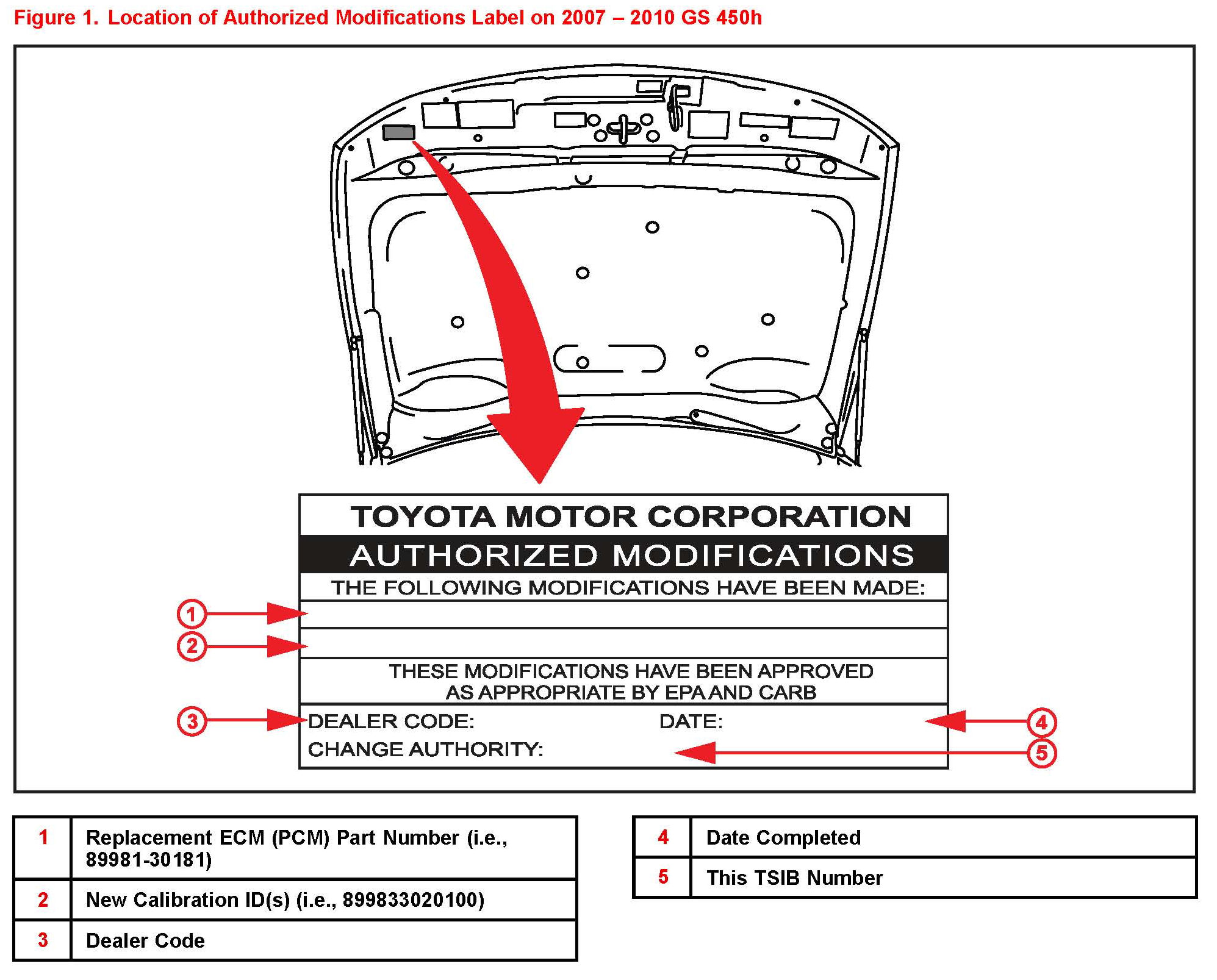 Figure 1. Location of Authorized Modifications Label on 2007 – 2010 GS 450h

TOYOTA MOTOR CORPORATION

AUTHORIZED MODIFICATIONS

THE FOLLOWING MODIFICATIONS HAVE BEEN MADE:

1

2

THESE MODIFICATIONS HAVE BEEN APPROVED AS APPROPRIATE BY EPA AND CARB

3

DEALER CODE: DATE:

4

CHANGE AUTHORITY:

5

| 1 | Replacement ECM (PCM) Part Number (i.e., 89981-30181) |
|---|---|
| 2 | New Calibration ID(s) (i.e., 899833020100) |
| 3 | Dealer Code |

| 4 | Date Completed |
|---|---|
| 5 | This TSIB Number |