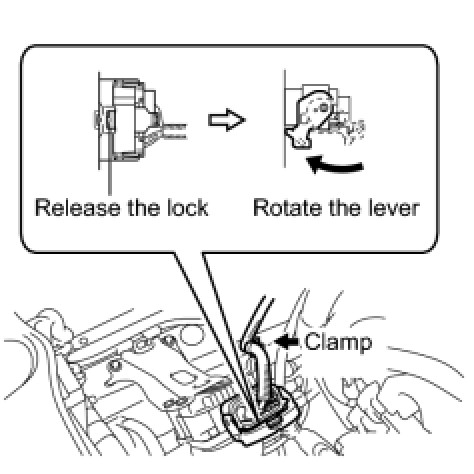 Release the lock

Rotate the lever

Clamp