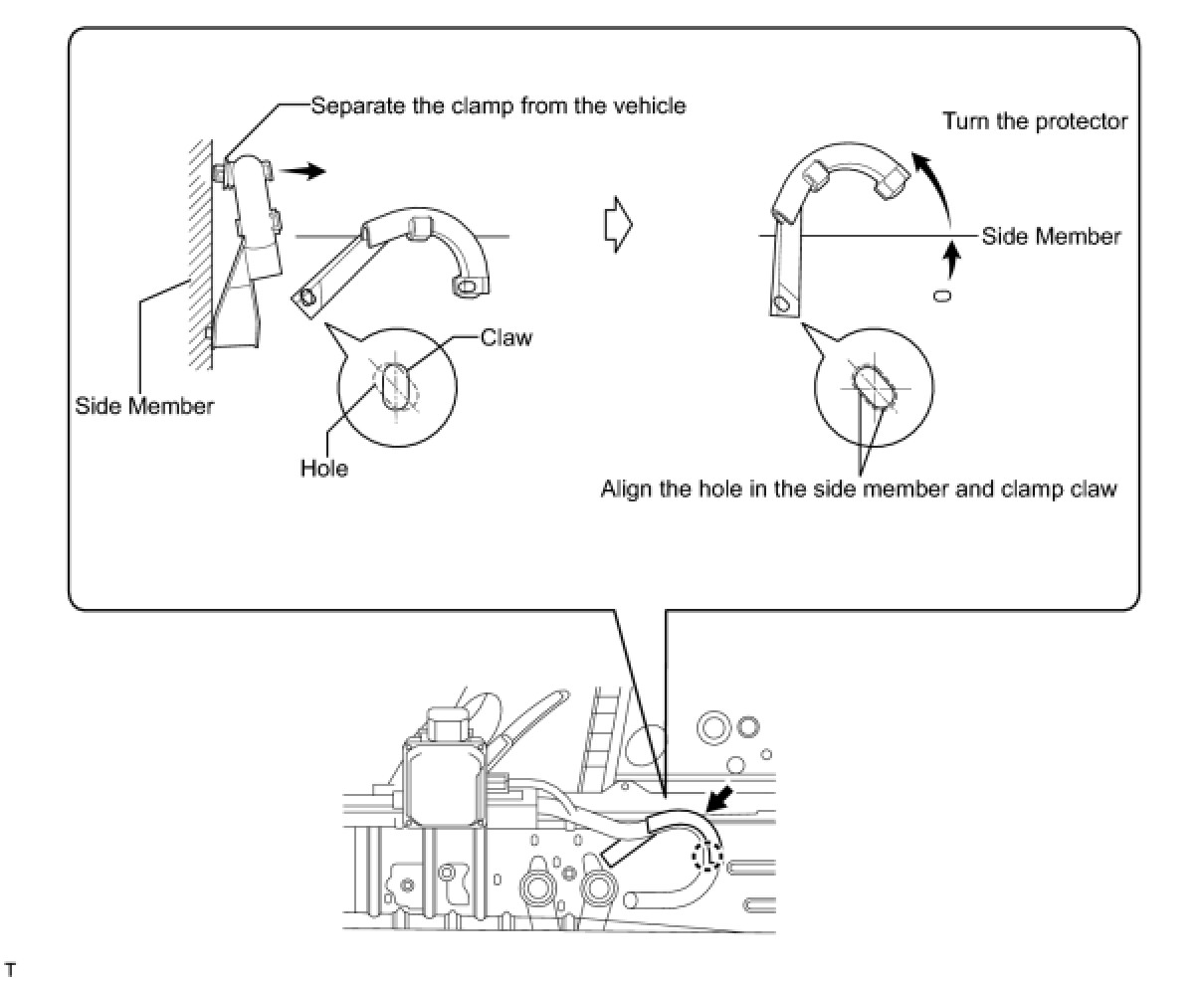 Separate the clamp from the vehicle

Turn the protector

Side Member

Claw

Side Member

Hole

Align the hole in the side member and clamp claw

T