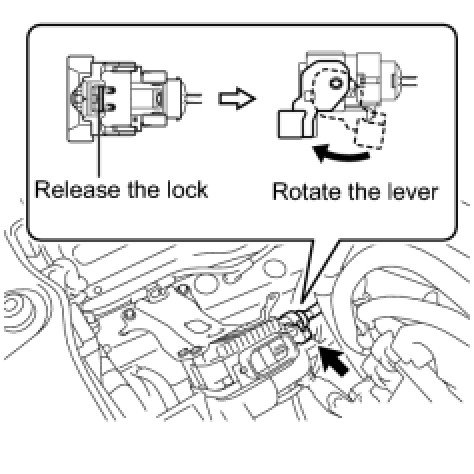 Release the lock

Rotate the lever