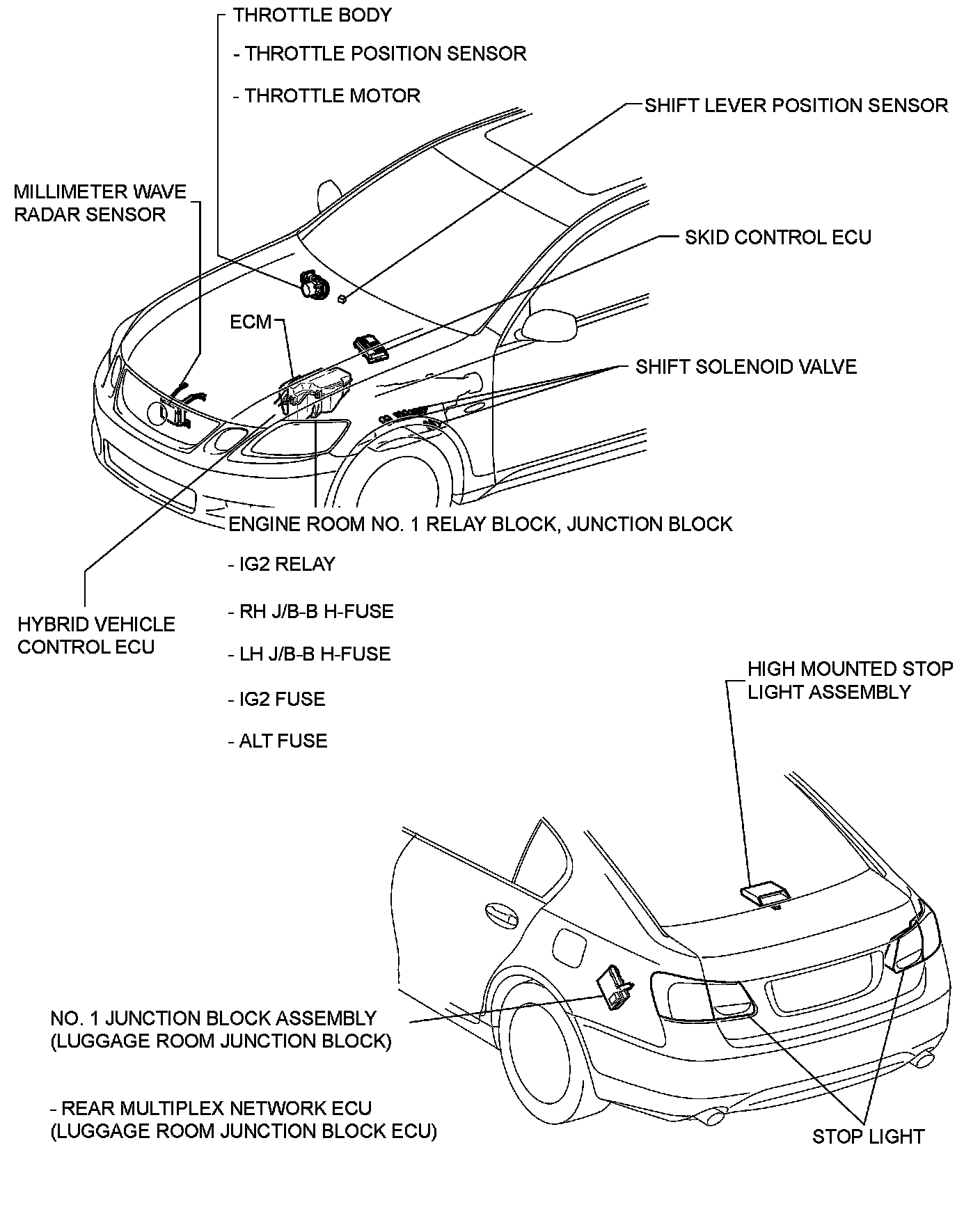 THROTTLE BODY

- THROTTLE POSITION SENSOR

- THROTTLE MOTOR

SHIFT LEVER POSITION SENSOR

MILLIMETER WAVE RADAR SENSOR

SKID CONTROL ECU

ECM

SHIFT SOLENOID VALVE

ENGINE ROOM NO. 1 RELAY BLOCK, JUNCTION BLOCK

- IG2 RELAY

- RH J/B-B H-FUSE

- LH J/B-B H-FUSE

- IG2 FUSE

- ALT FUSE

HYBRID VEHICLE CONTROL ECU

HIGH MOUNTED STOP LIGHT ASSEMBLY

NO. 1 JUNCTION BLOCK ASSEMBLY (LUGGAGE ROOM JUNCTION BLOCK)

- REAR MULTIPLEX NETWORK ECU (LUGGAGE ROOM JUNCTION BLOCK ECU)

STOP LIGHT