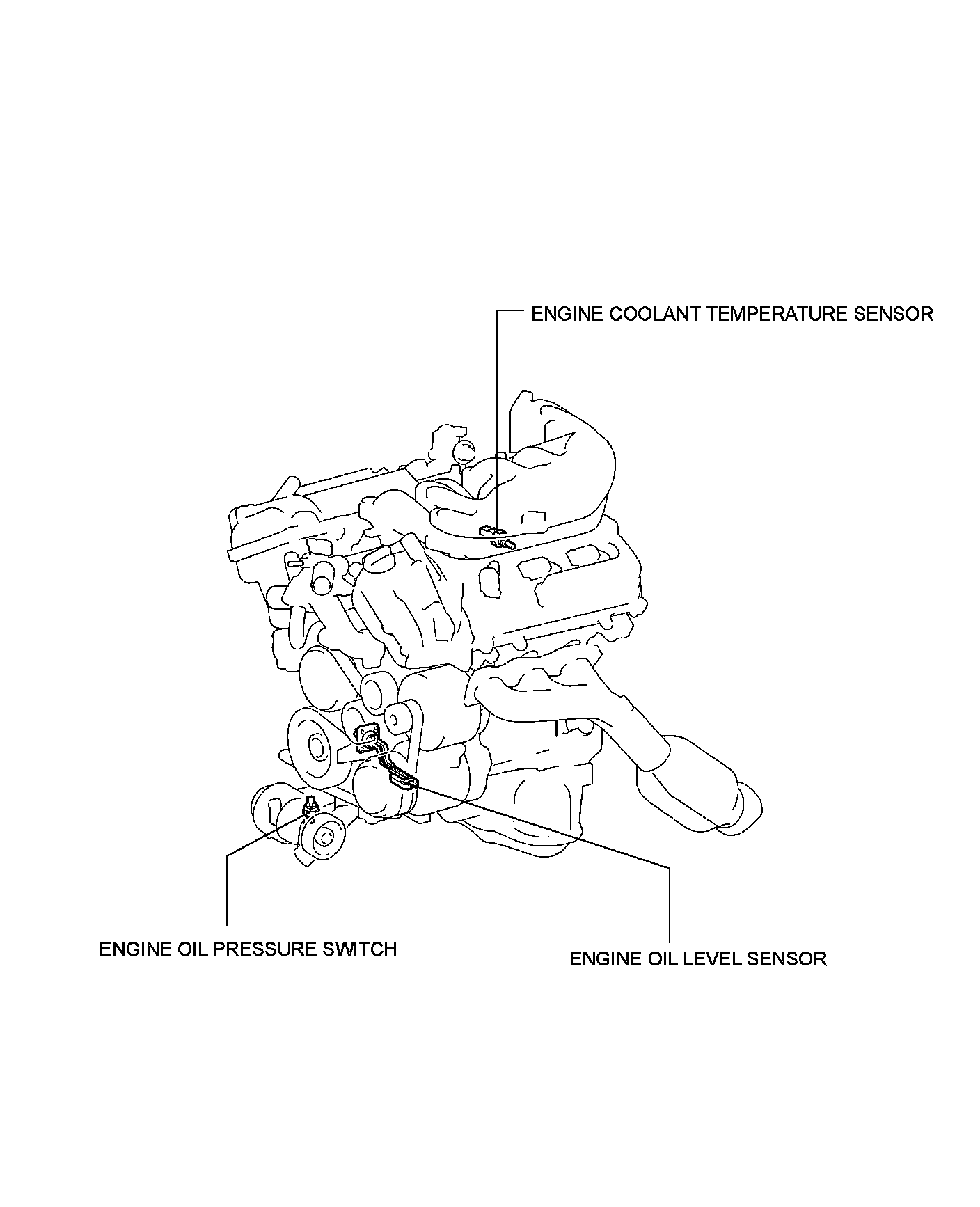 ENGINE COOLANT TEMPERATURE SENSOR

ENGINE OIL PRESSURE SWITCH

ENGINE OIL LEVEL SENSOR