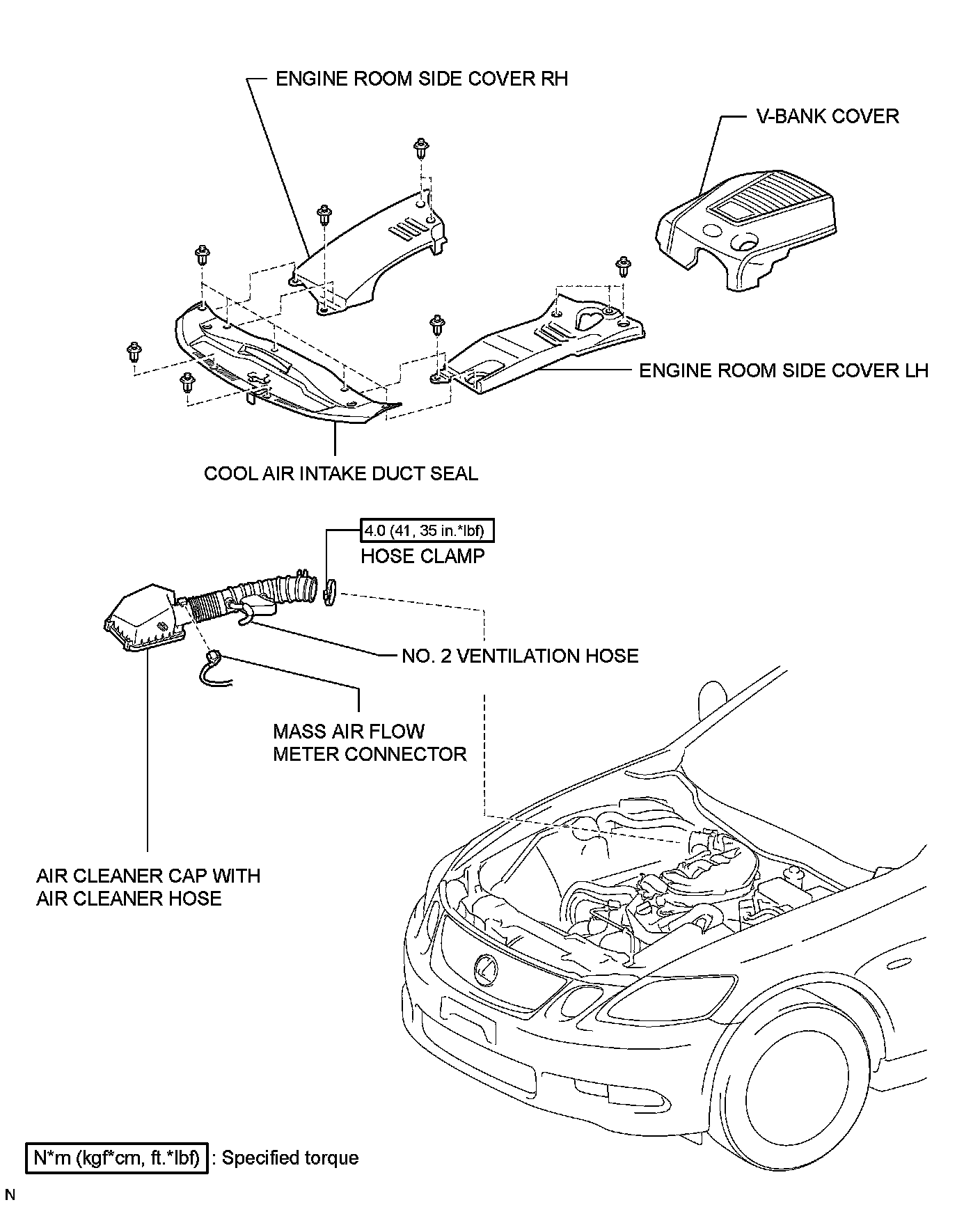 ENGINE ROOM SIDE COVER RH

V-BANK COVER

ENGINE ROOM SIDE COVER LH

COOL AIR INTAKE DUCT SEAL

4.0 (41, 35 in.*lbf)
HOSE CLAMP

NO. 2 VENTILATION HOSE

MASS AIR FLOW
METER CONNECTOR

AIR CLEANER CAP WITH
AIR CLEANER HOSE

N*m (kgf*cm, ft.*lbf) : Specified torque

N